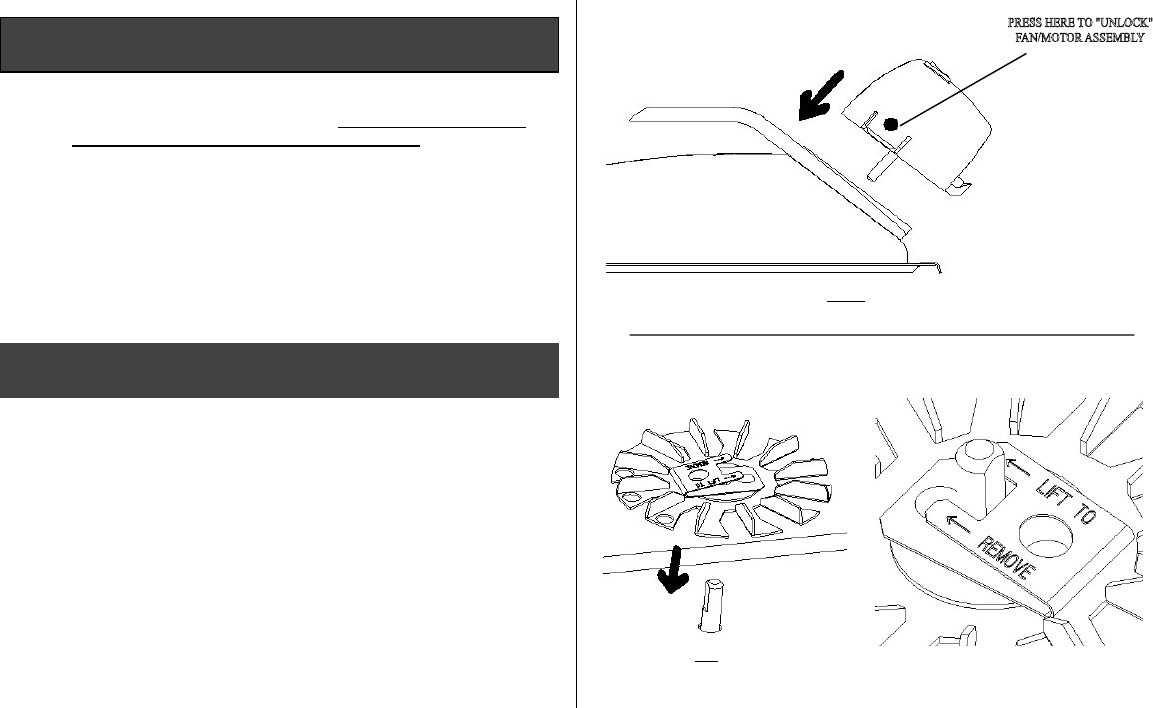 PRESS HERE TO "UNLOCK" FAN/MOTOR ASSEMBLY

LIFT TO

REMOVE