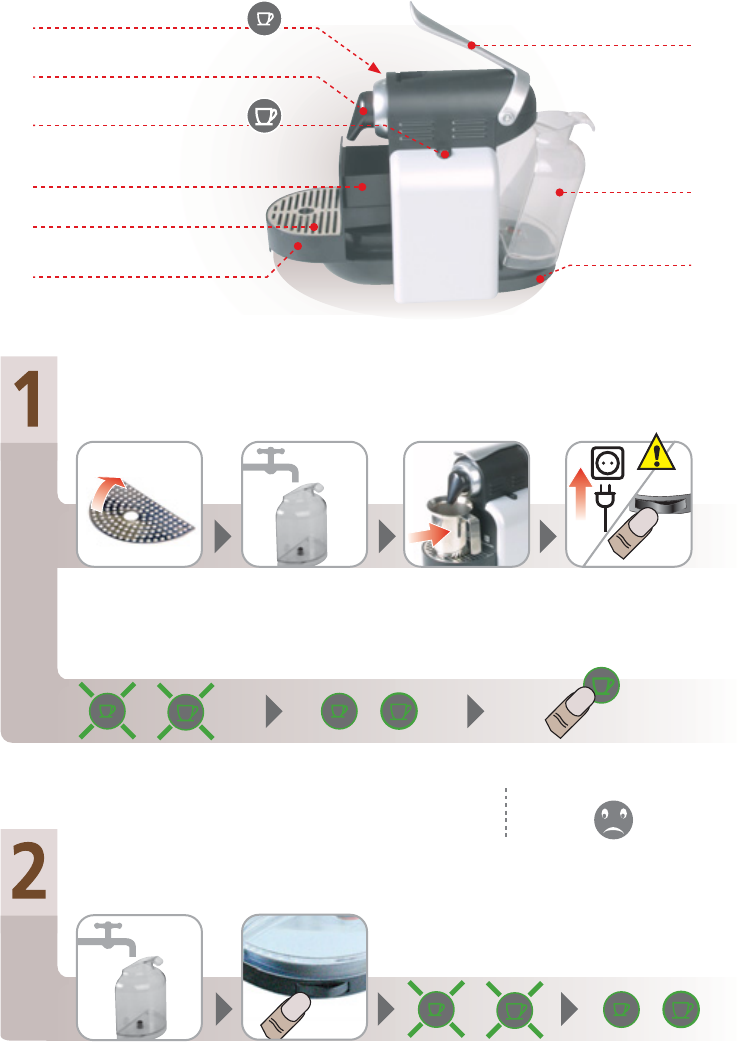 1

2