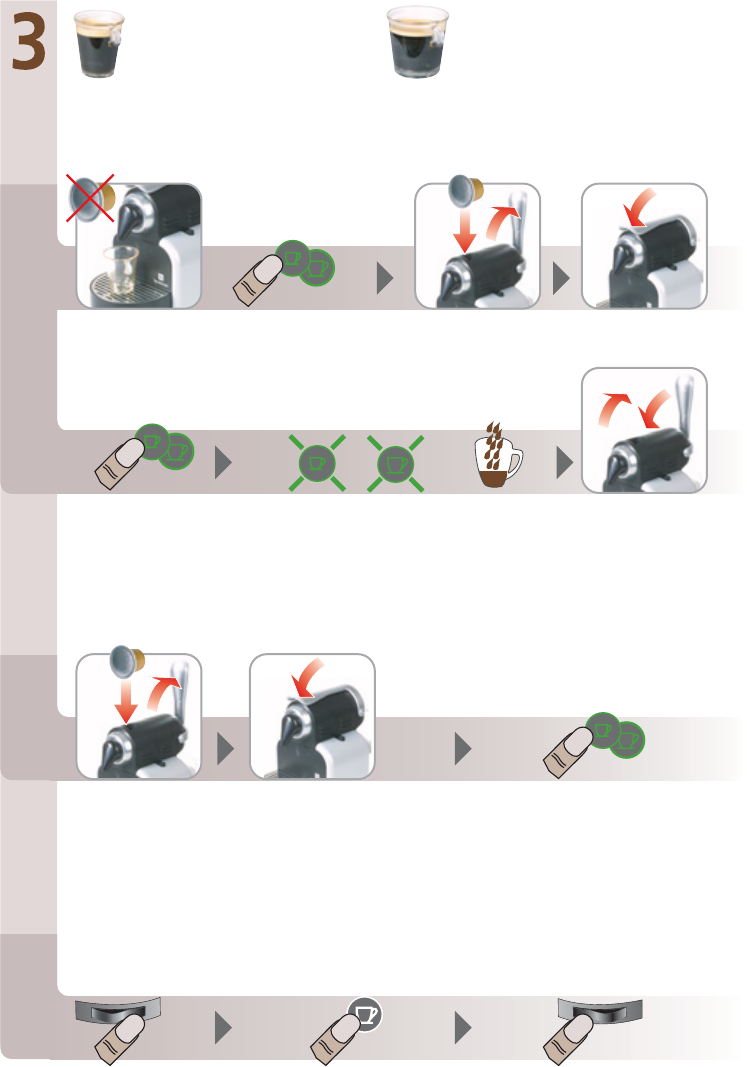 3