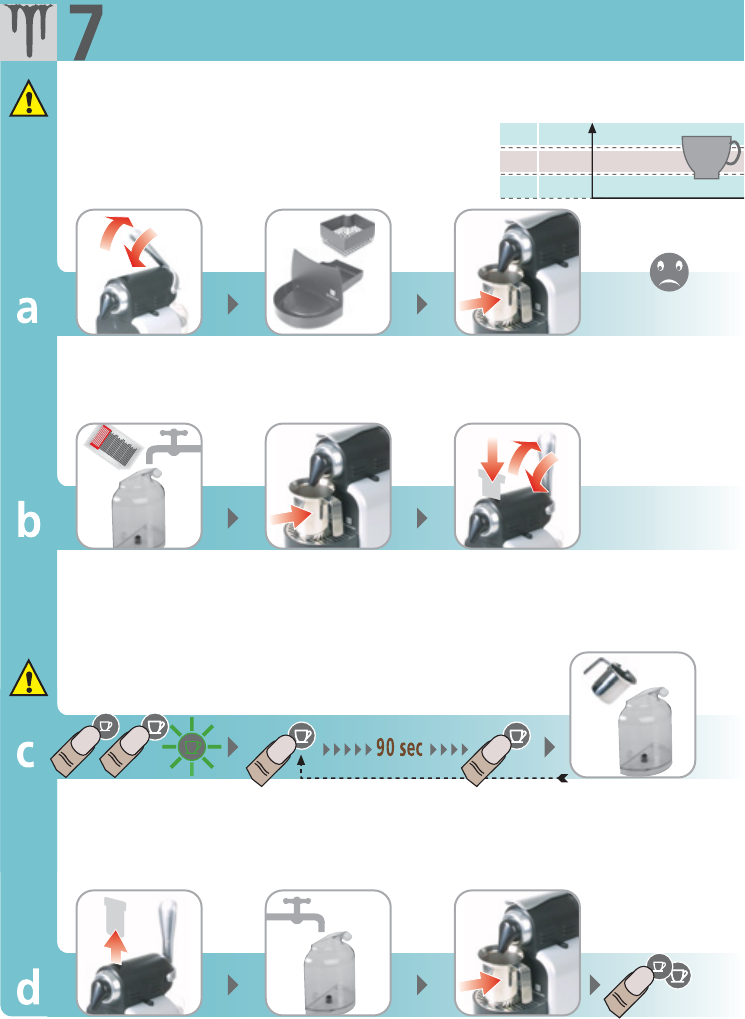 7

a

b

c

90 sec

d