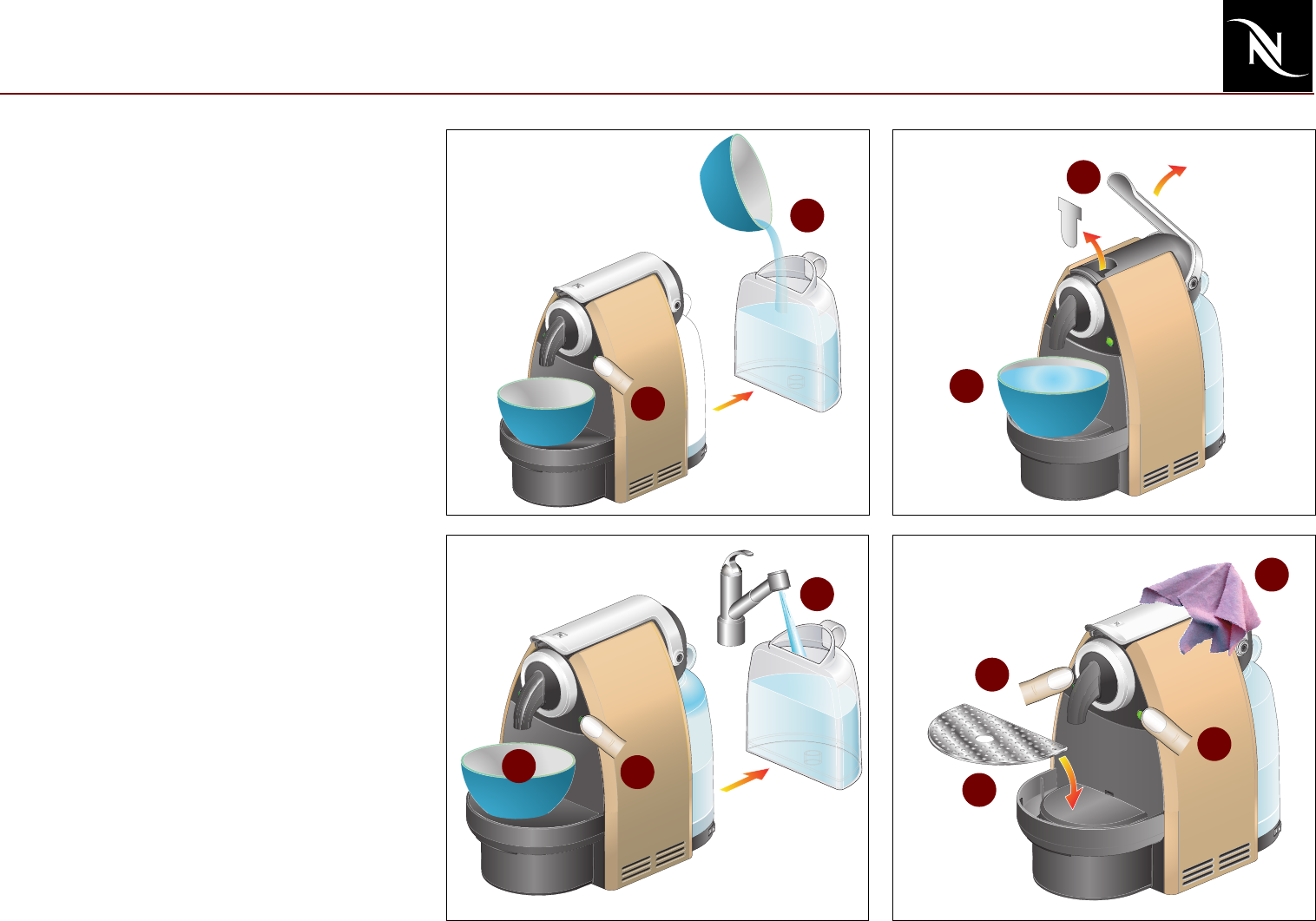 N