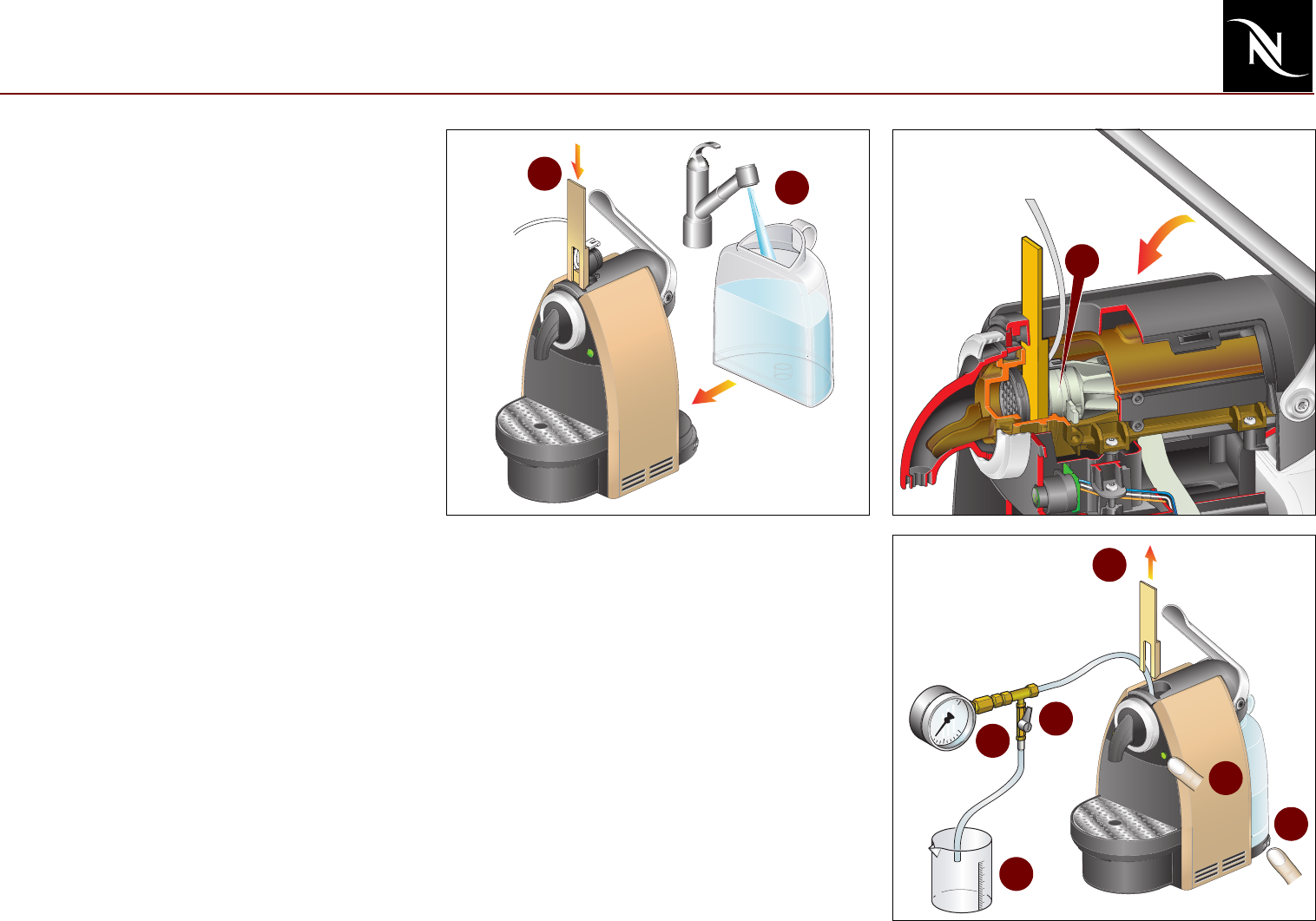 N