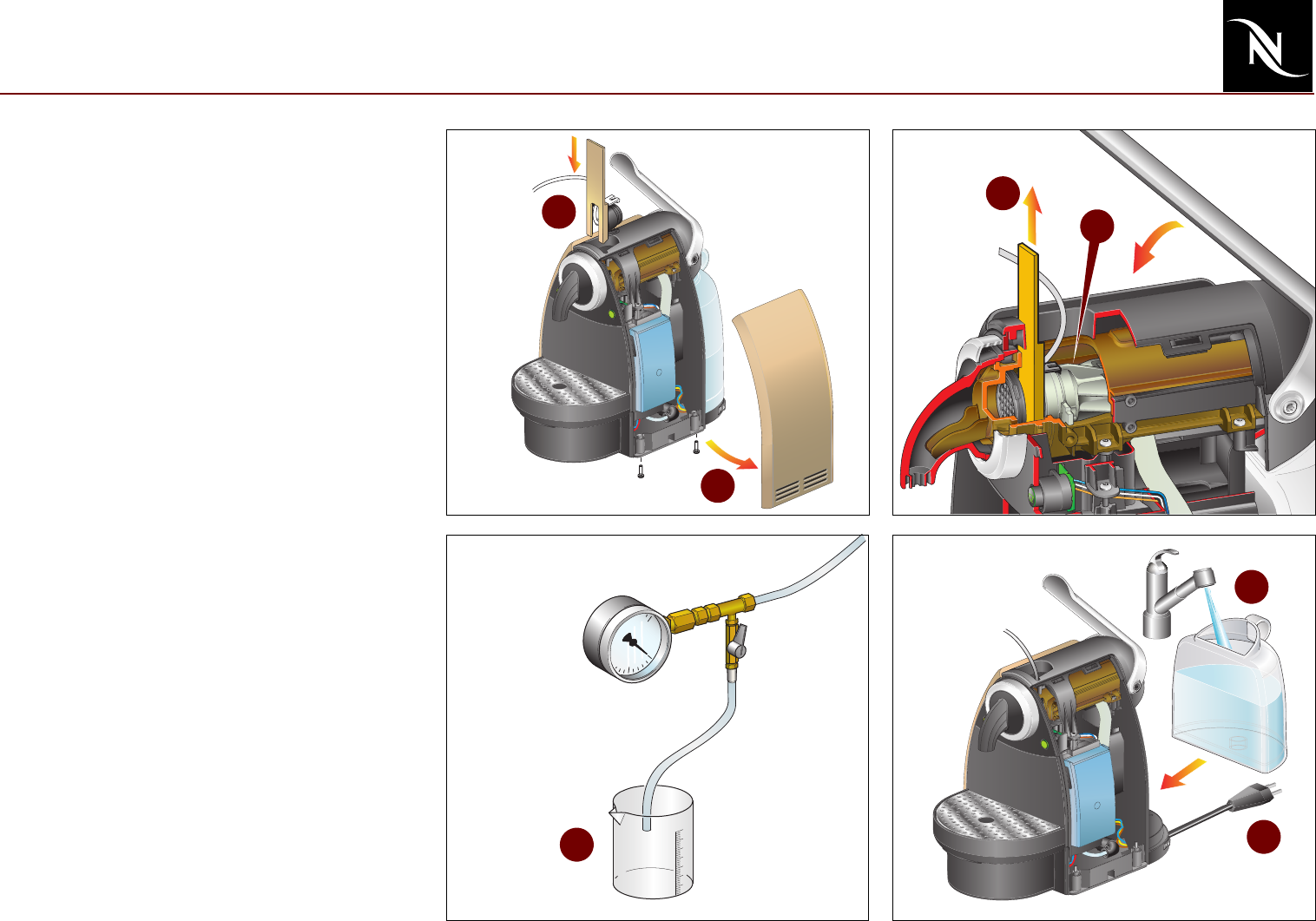 N