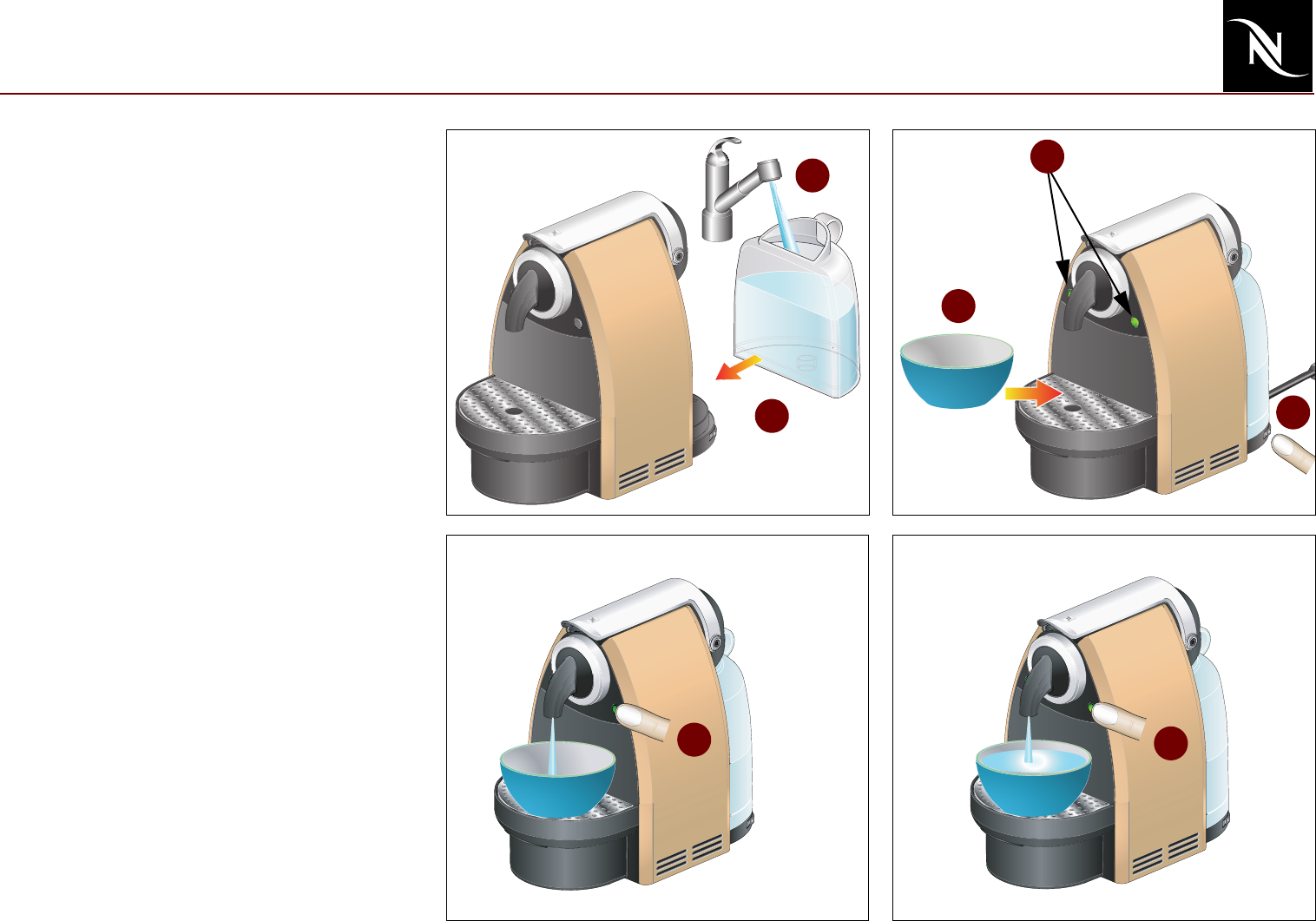 N