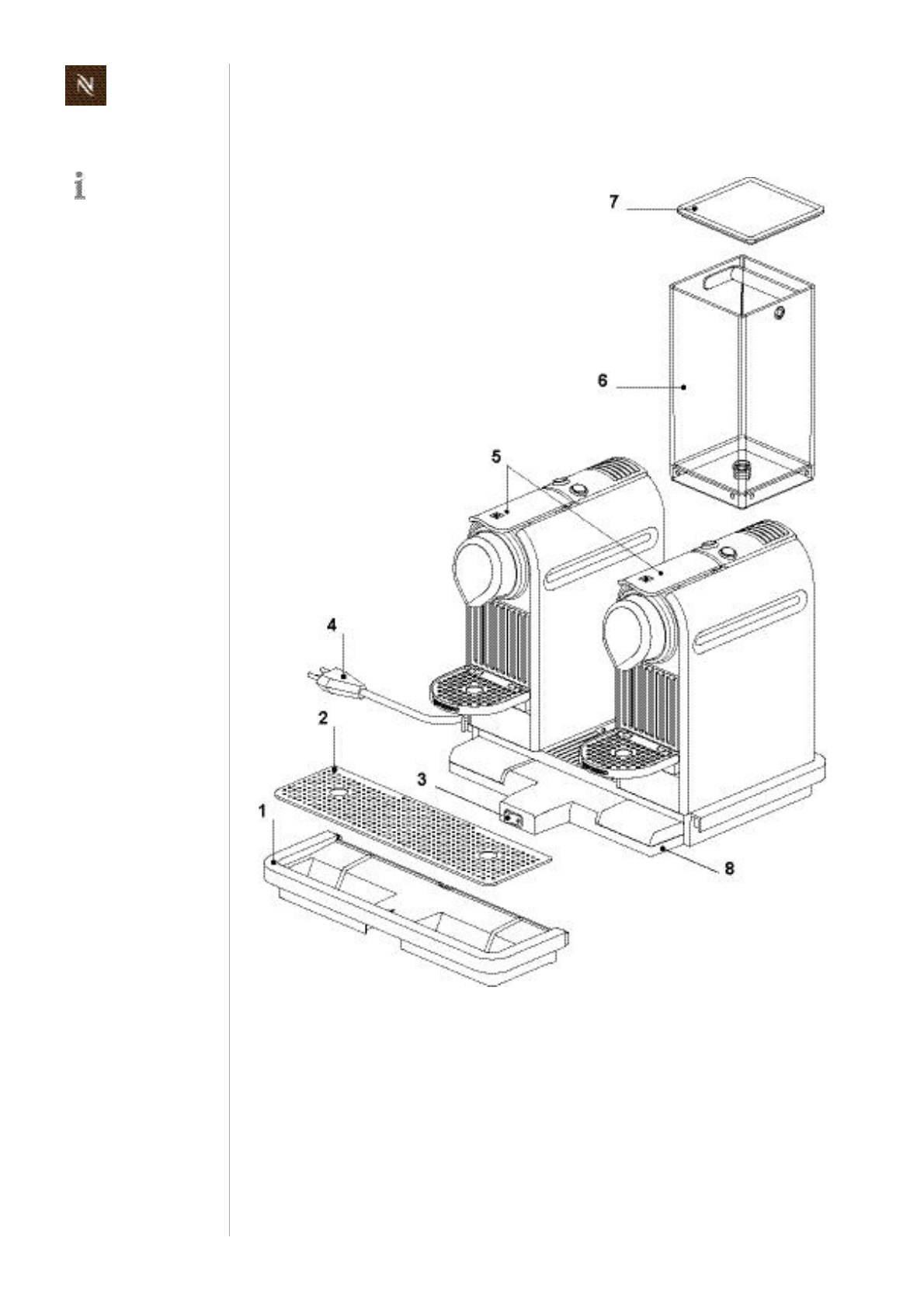 N

i

7

6

5

4

2

3

1

8