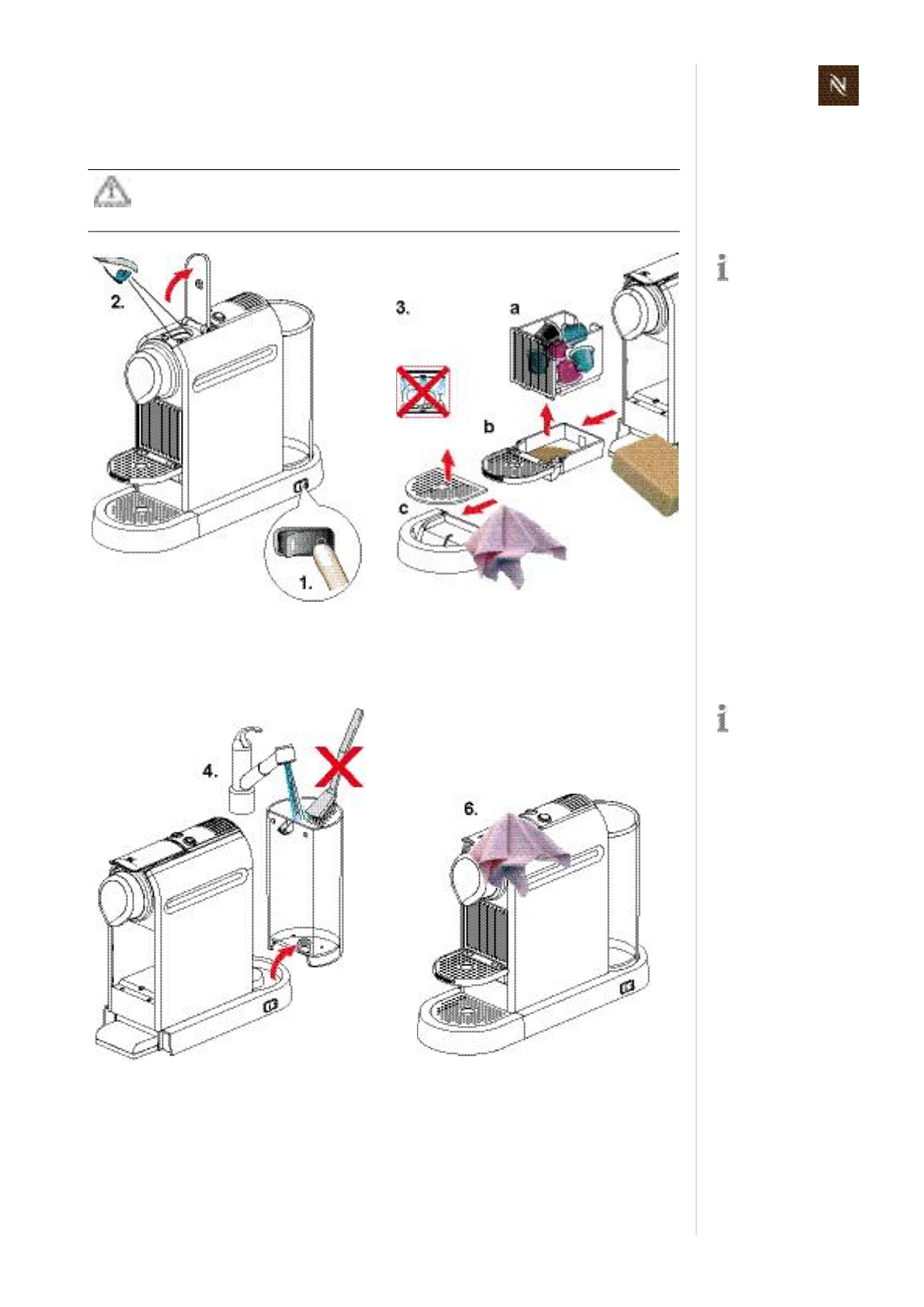 2.

1.

3.

a

b

c

4.

6.