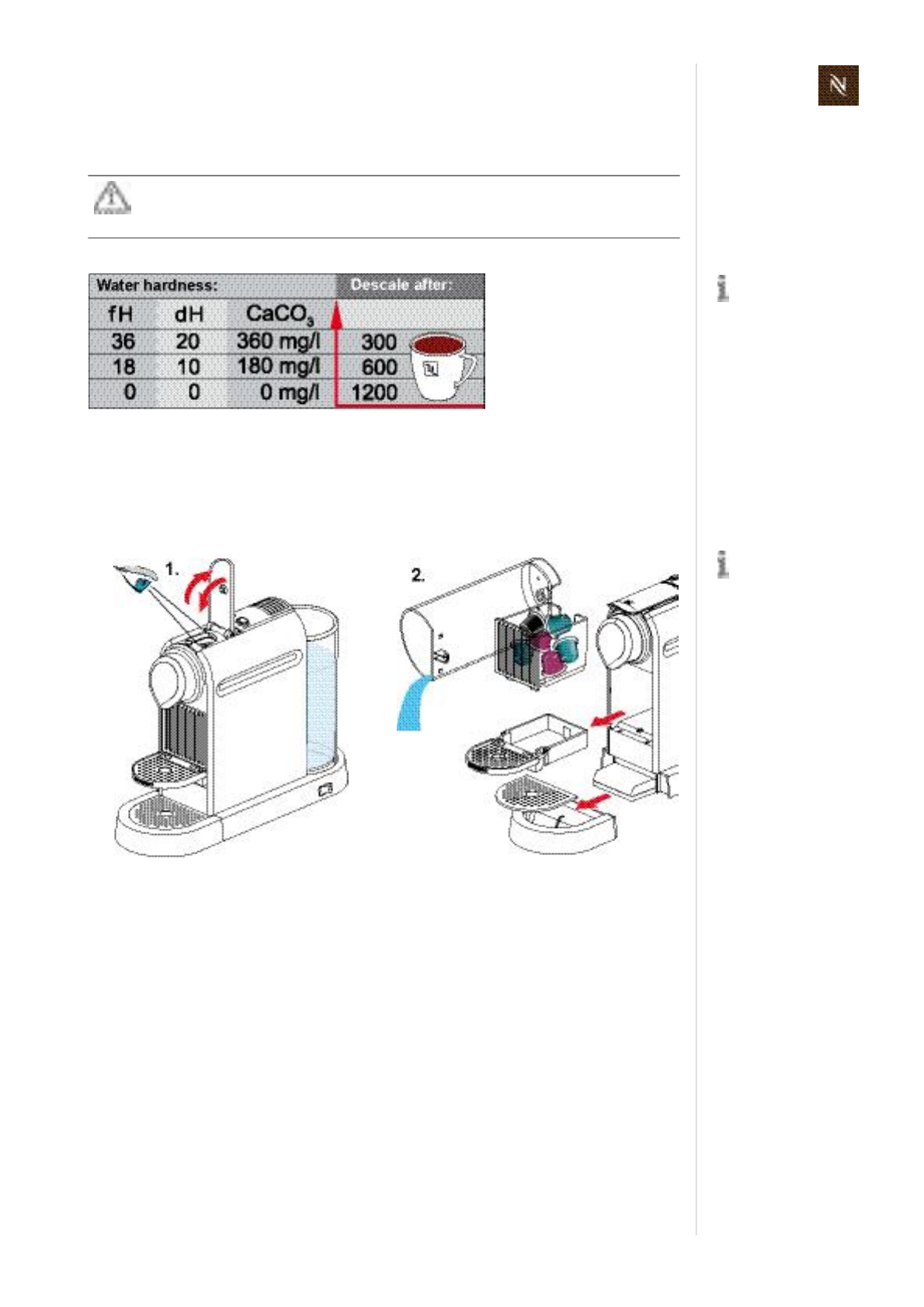 | Water hardness: | | | Descale after: |
|---|---|---|---|
| fH | dH | $CaCO_3$ | |
| 36 | 20 | 360 mg/l | 300 |
| 18 | 10 | 180 mg/l | 600 |
| 0 | 0 | 0 mg/l | 1200 |

1.

2.