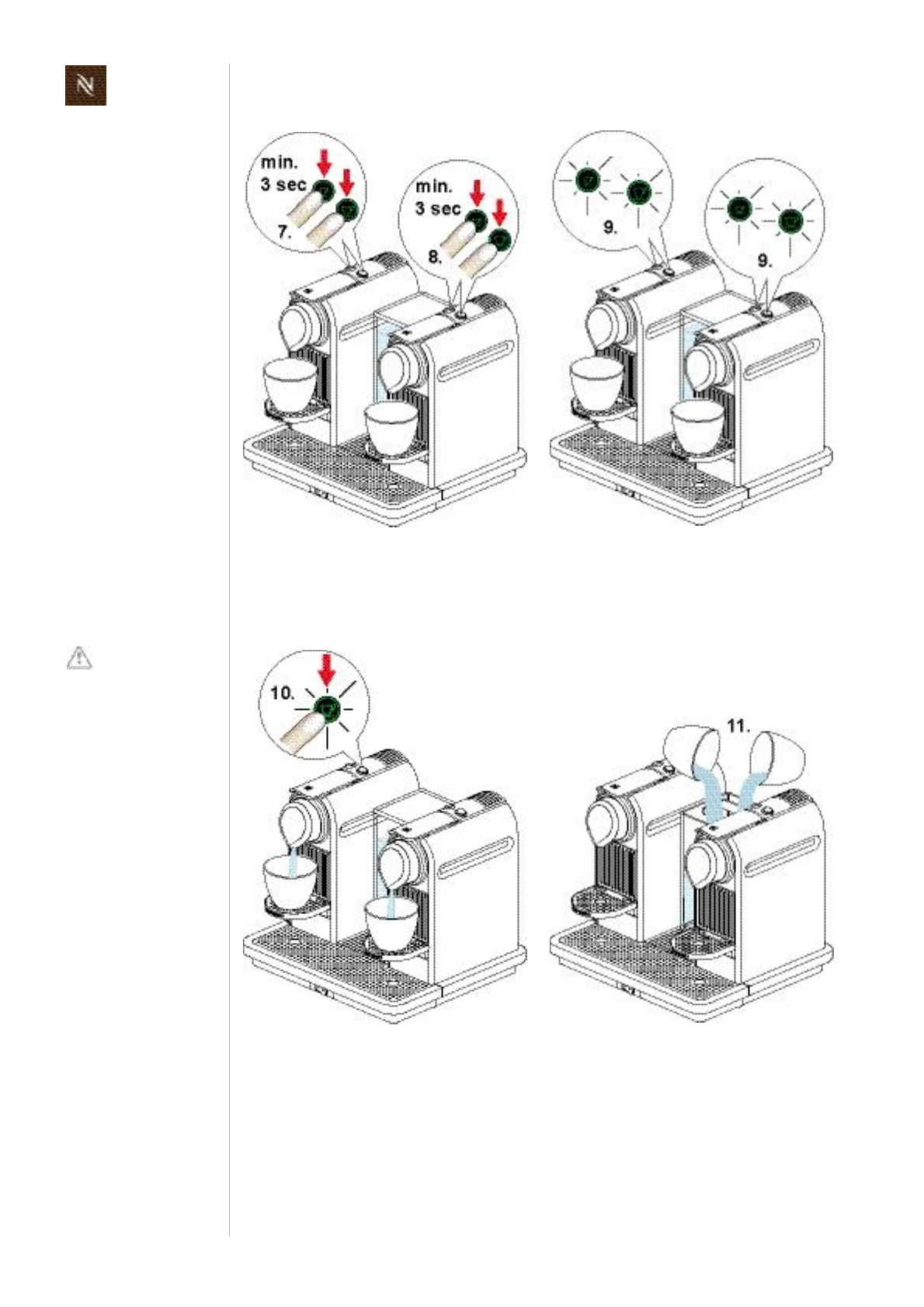 N

min.
3 sec
7.

min.
3 sec
8.

9.

9.

10.

11.