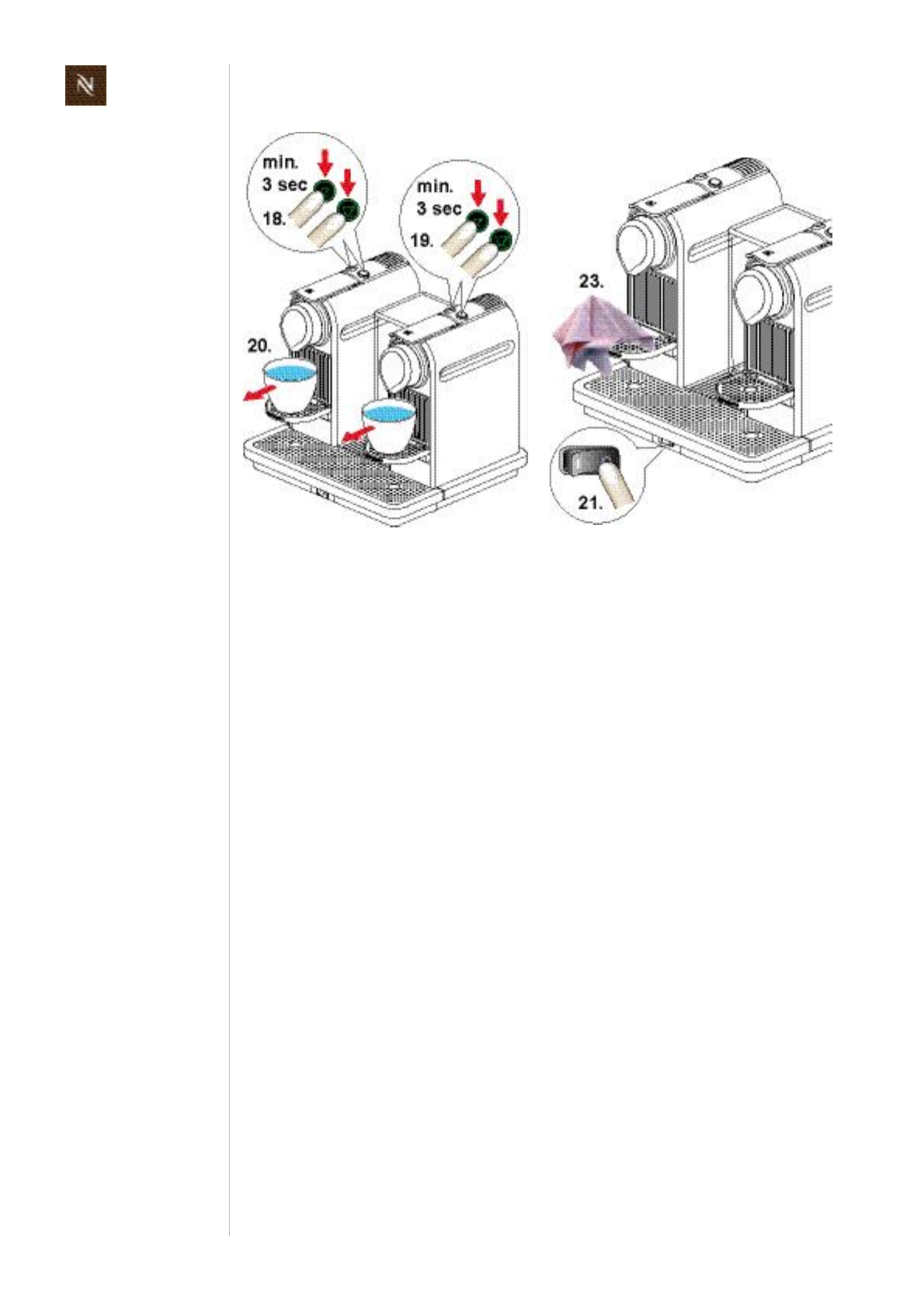 N

min.
3 sec
18.

min.
3 sec
19.

20.

23.

21.