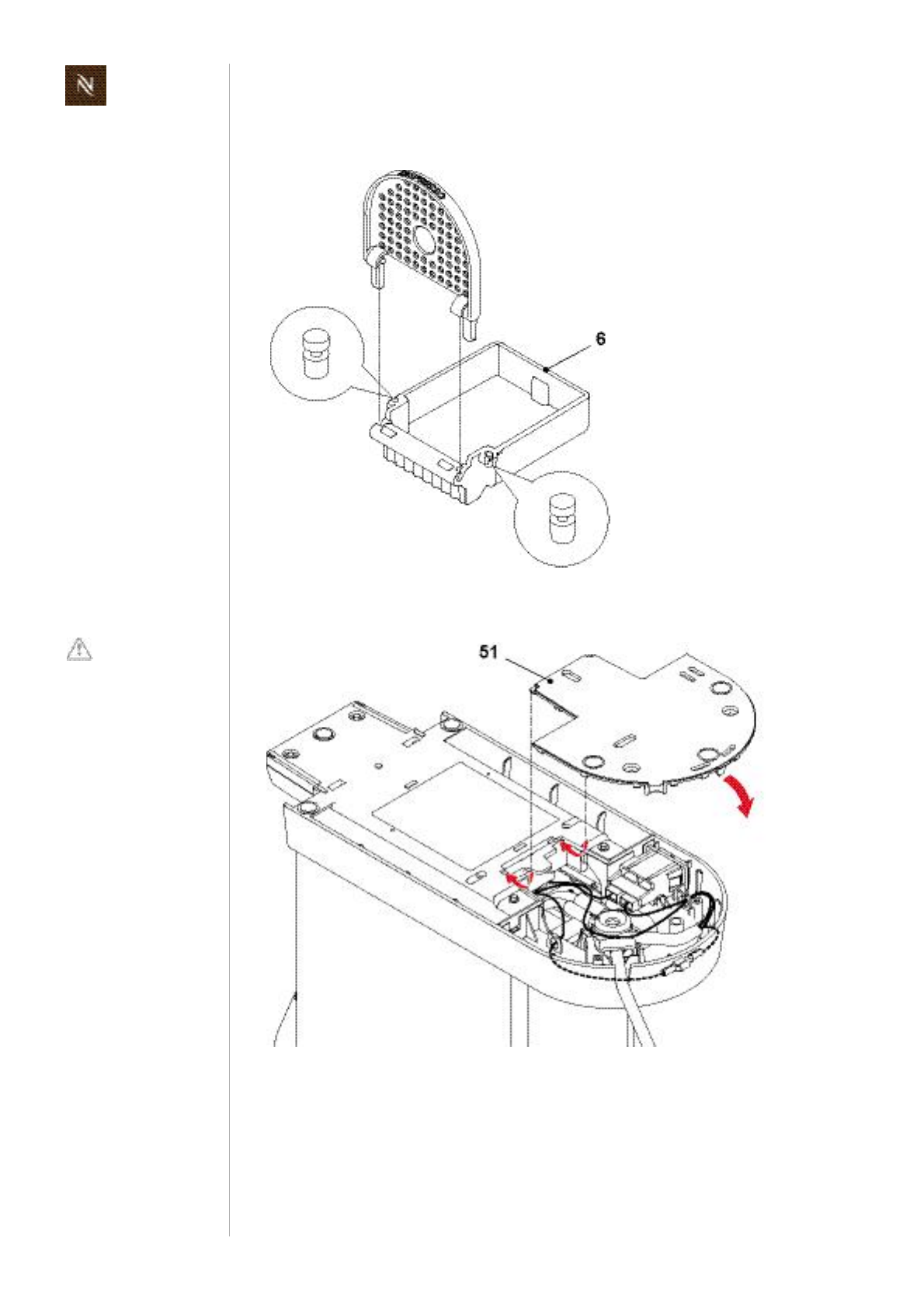 N

6

51