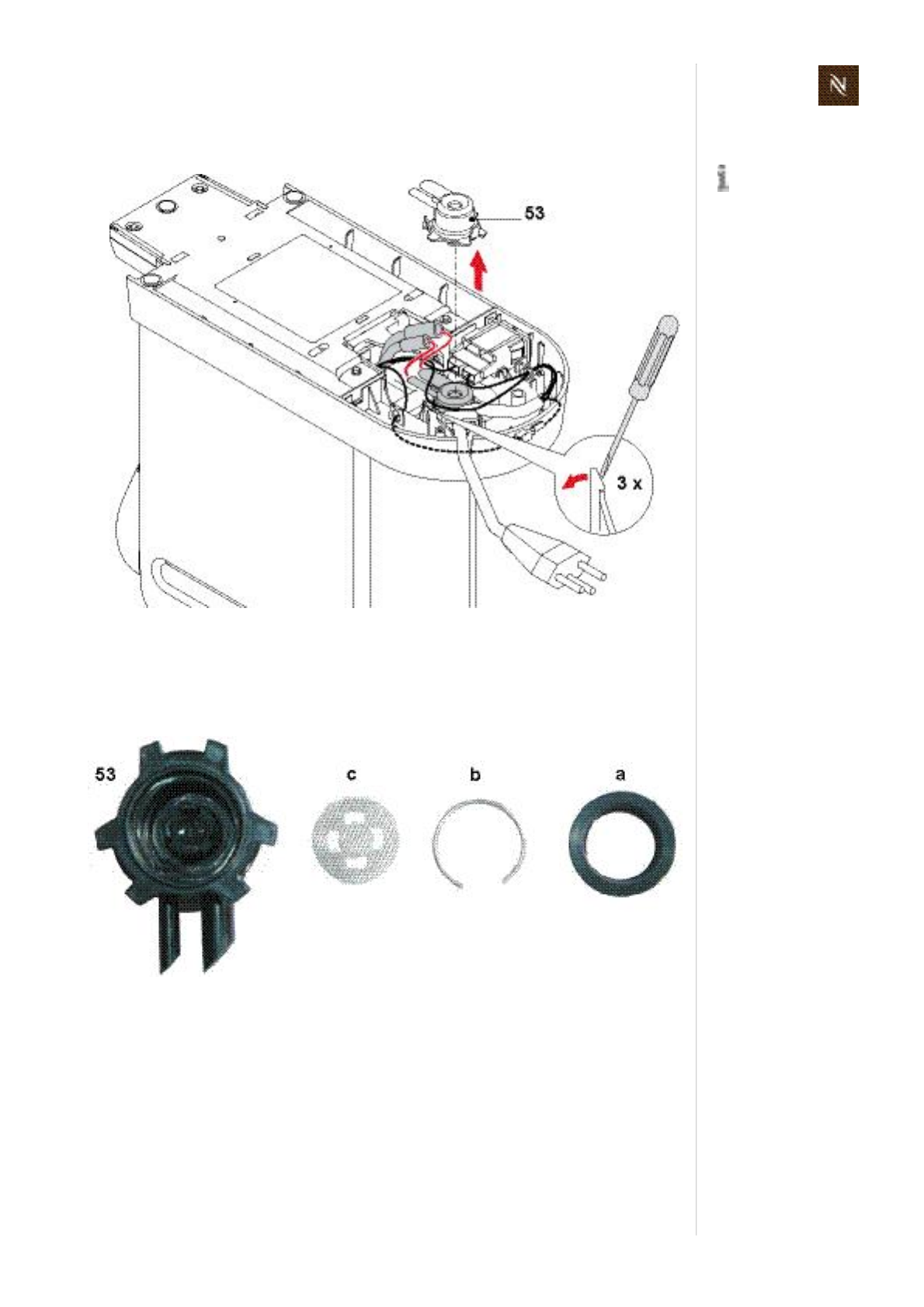 N

i

53

3 x

53

c

b

a