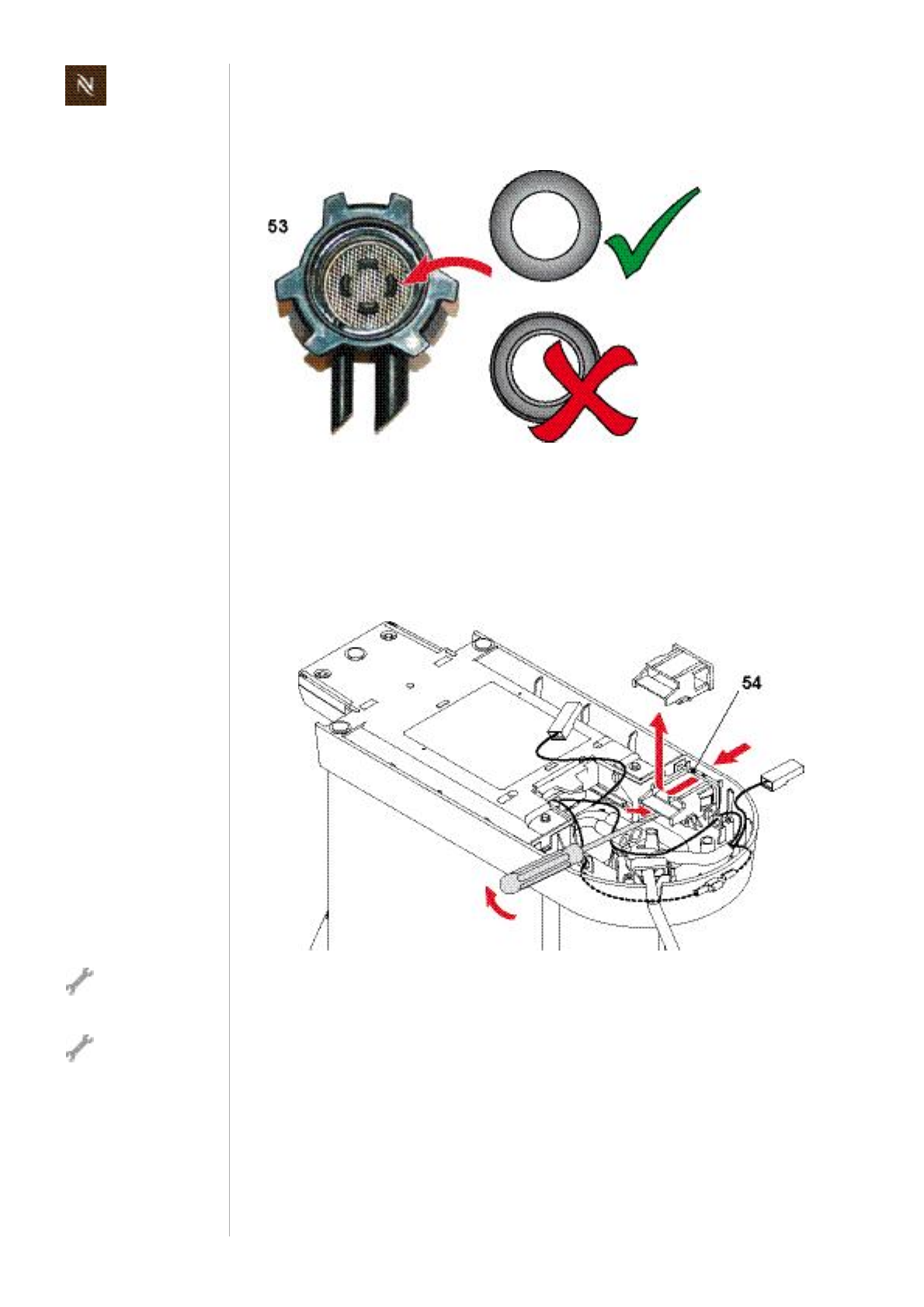 53

54