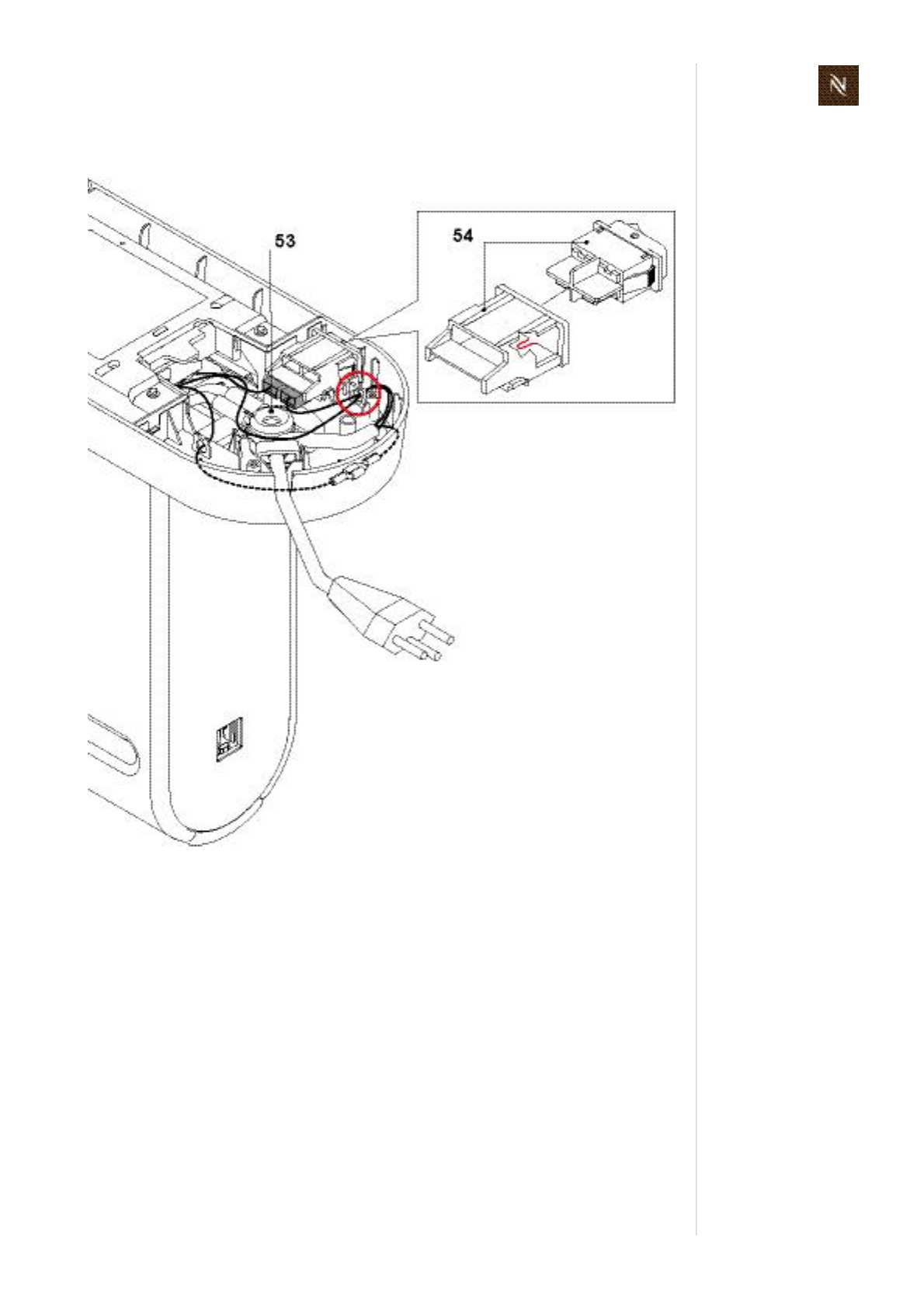 N

53

54