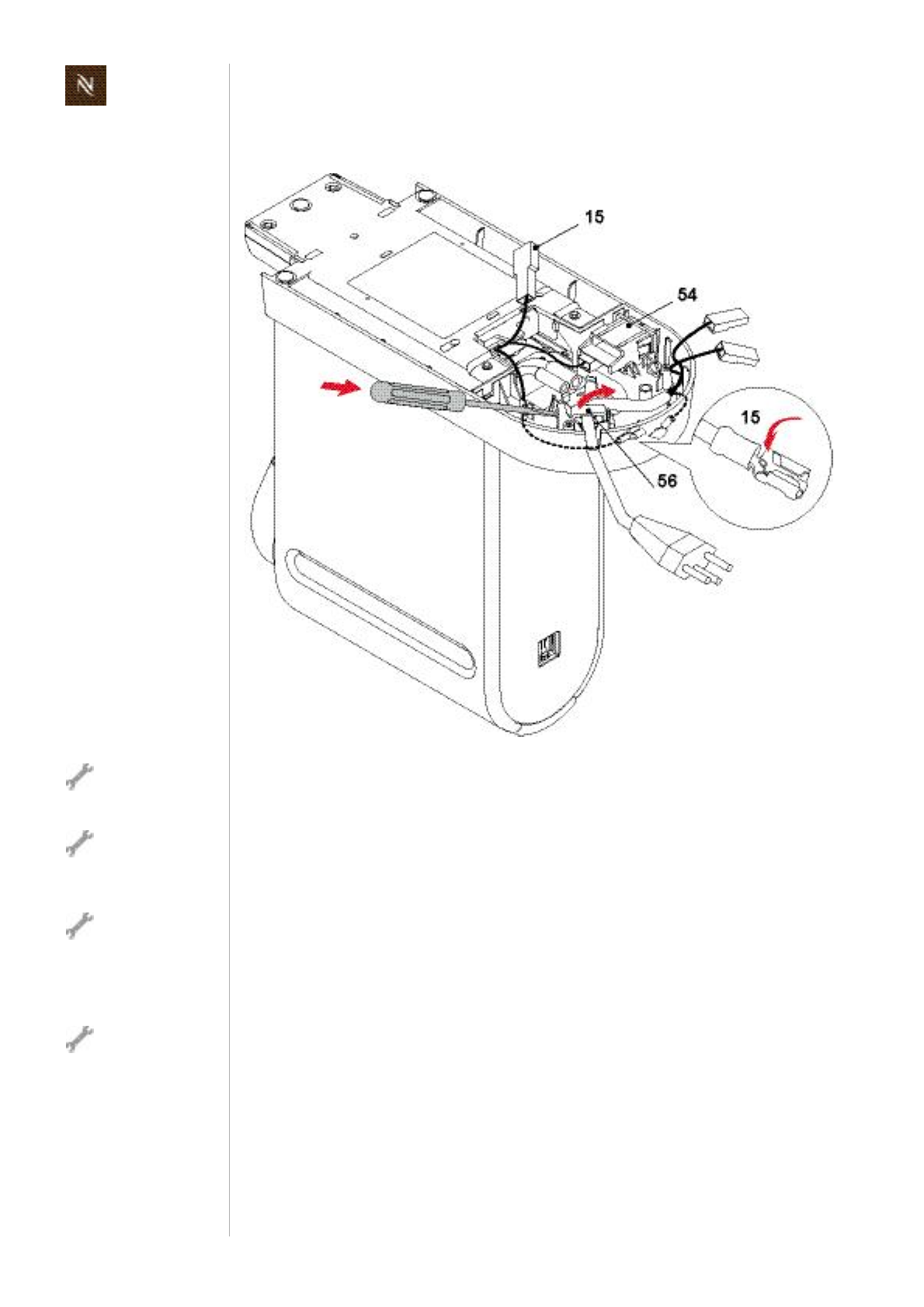 15

54

15

56