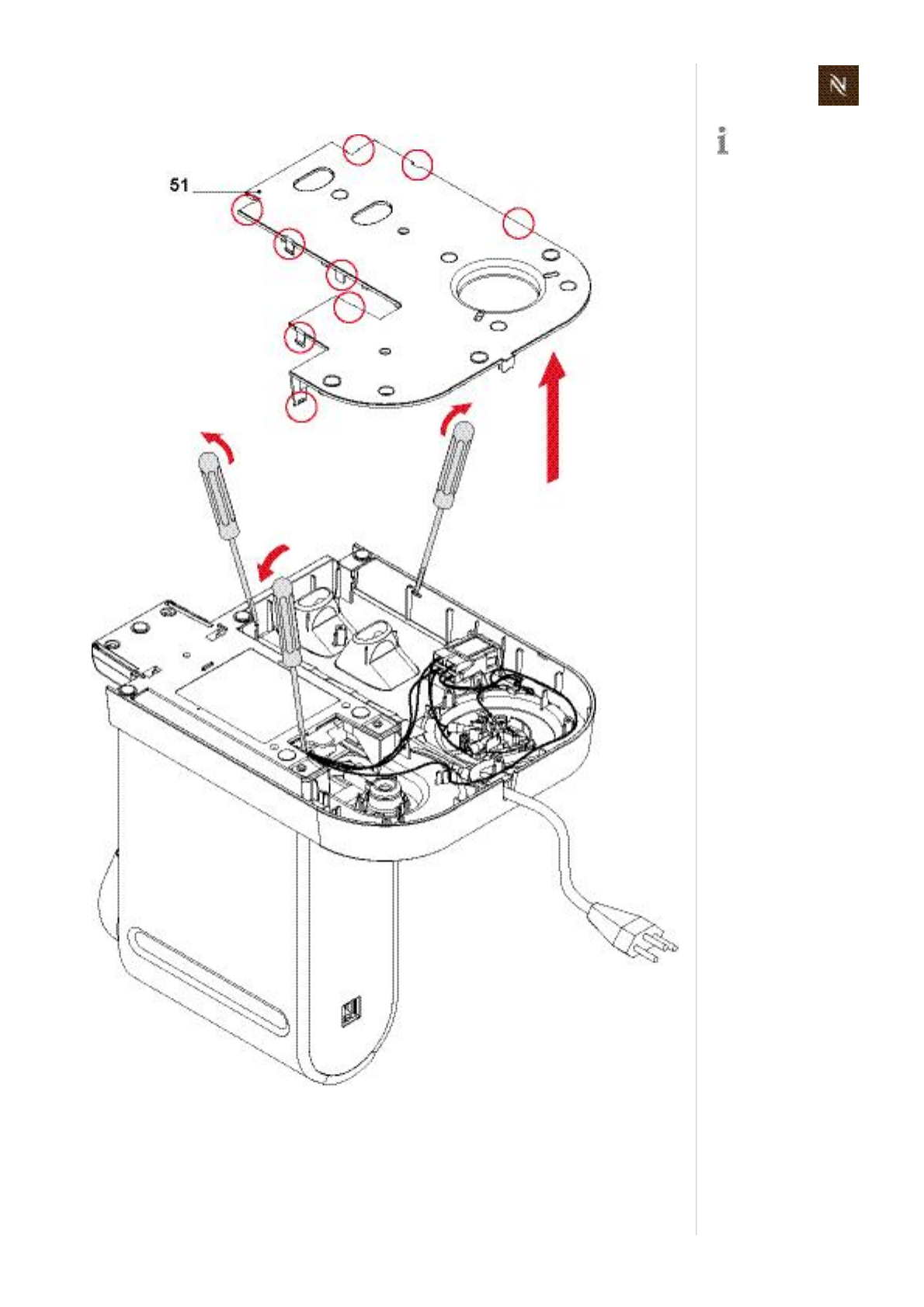 51

i