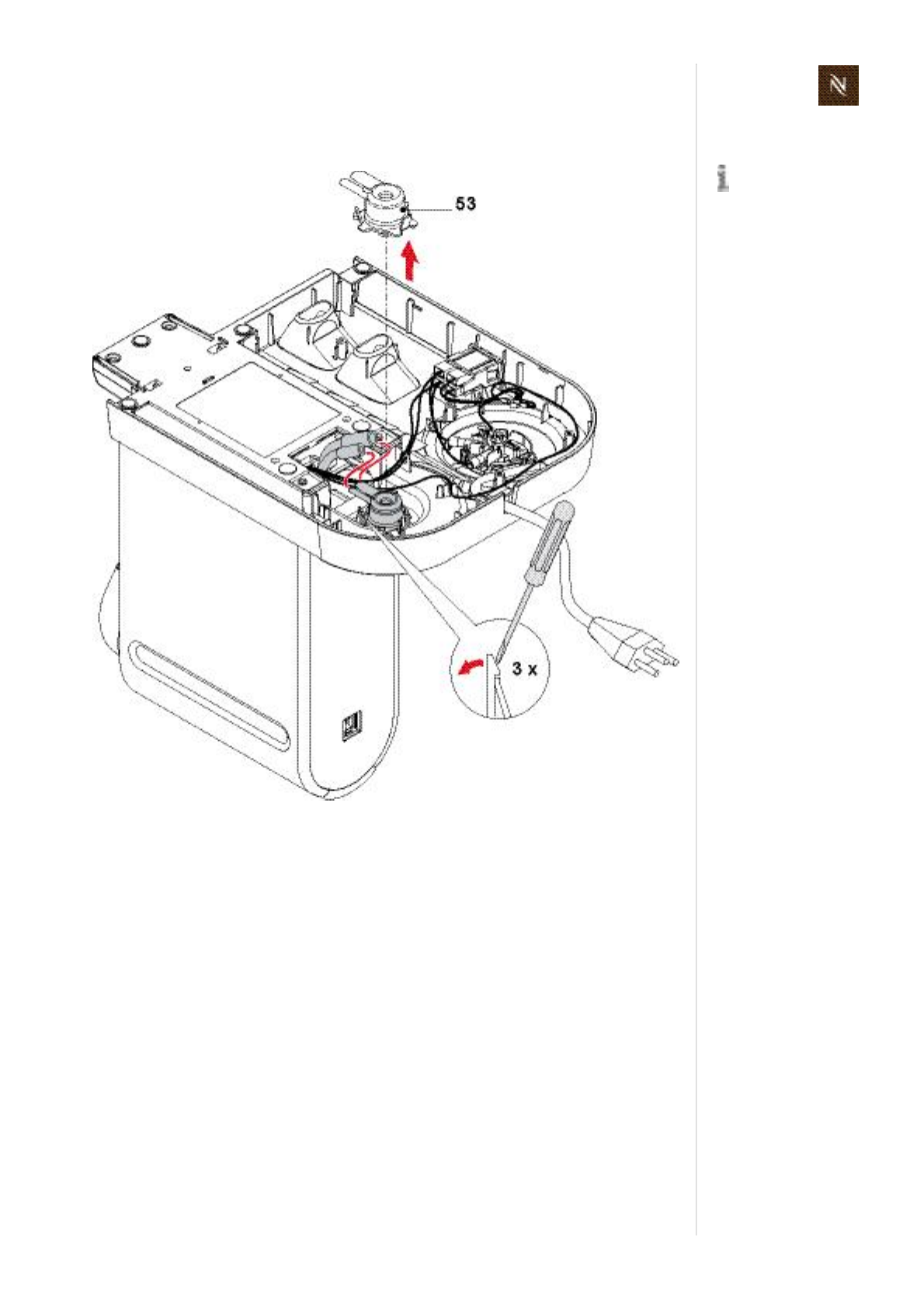 N

i

53

3 x