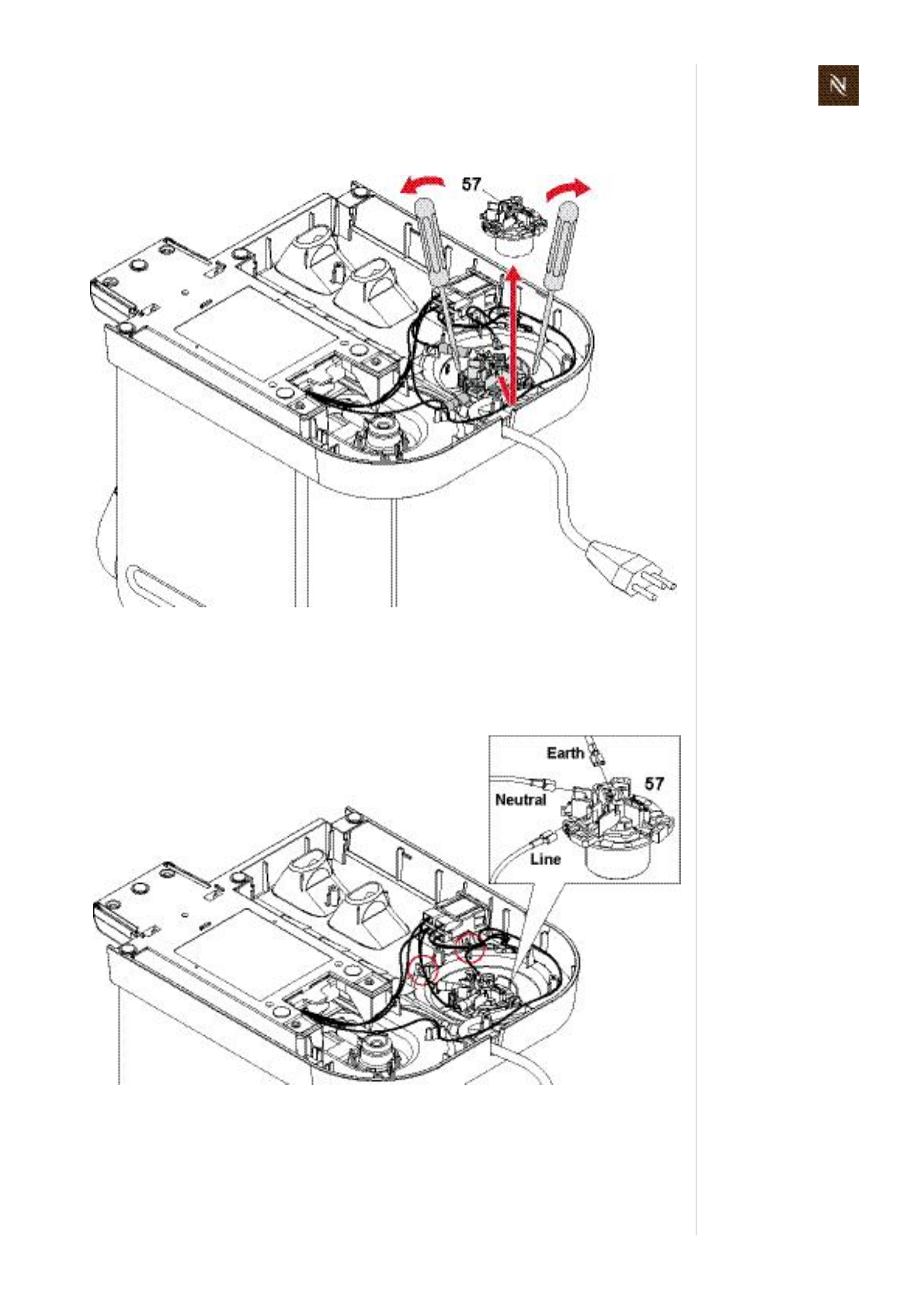 N

57

Earth

57

Neutral

Line