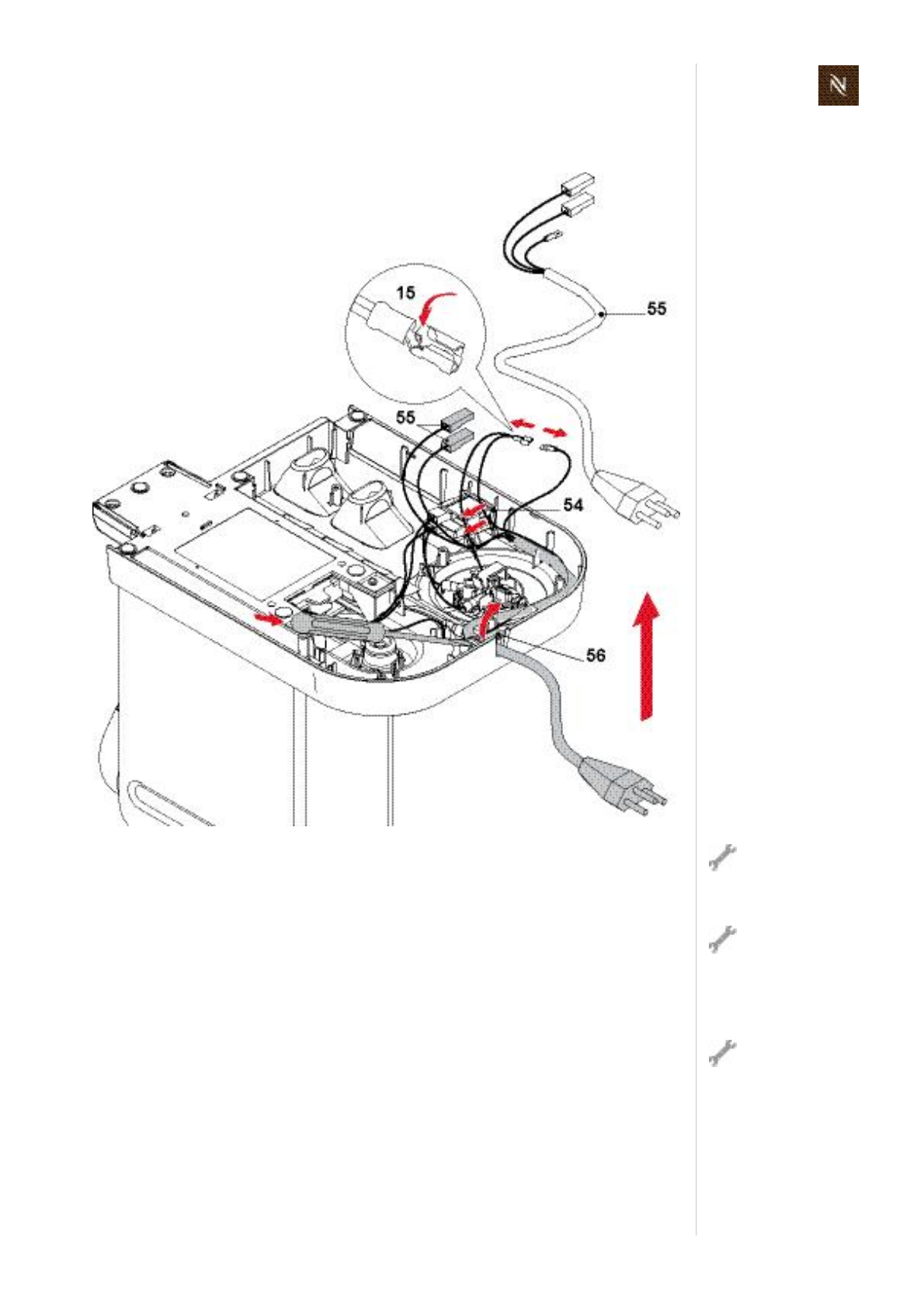 N

15

55

55

54

56