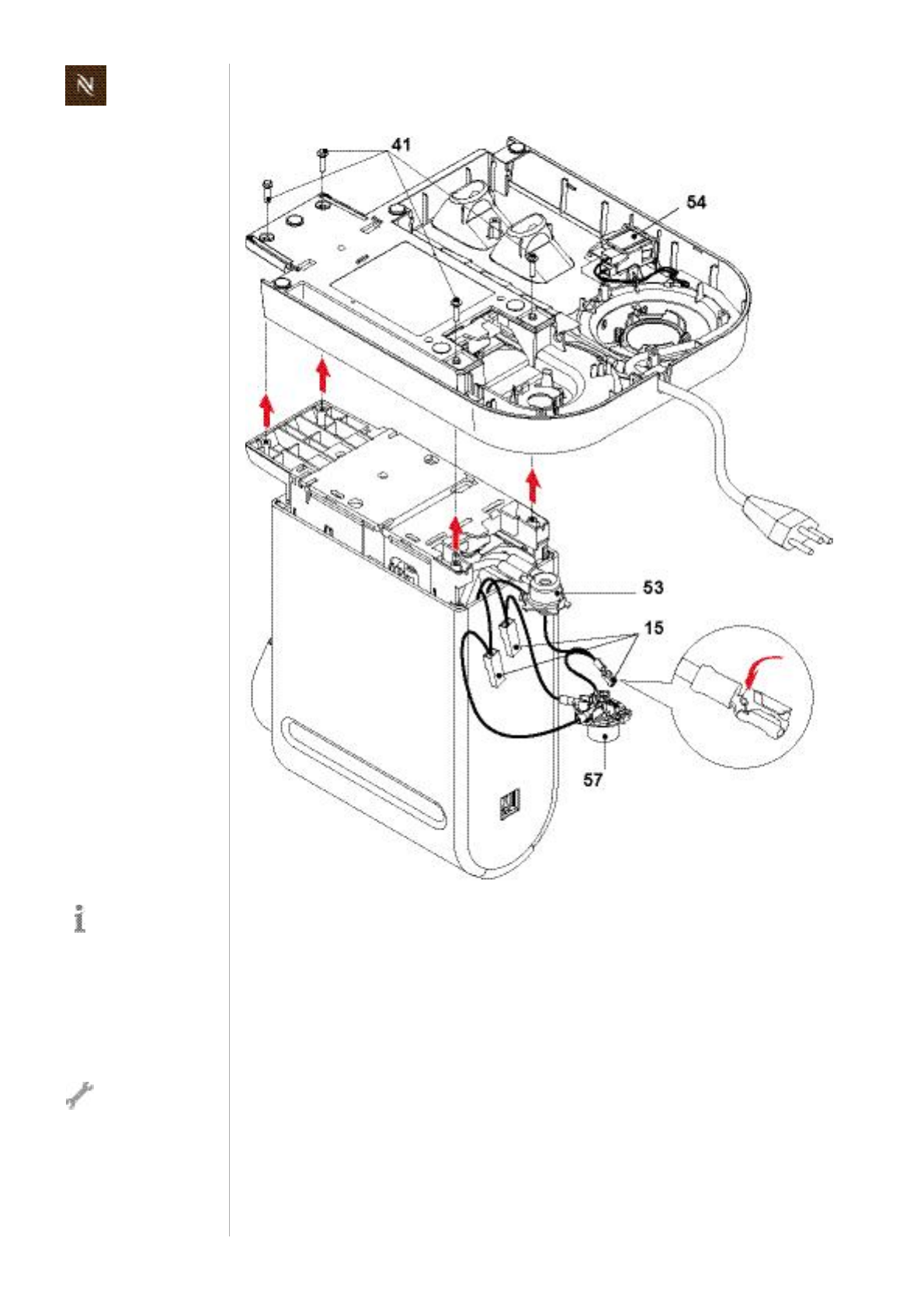 41

54

53

15

57