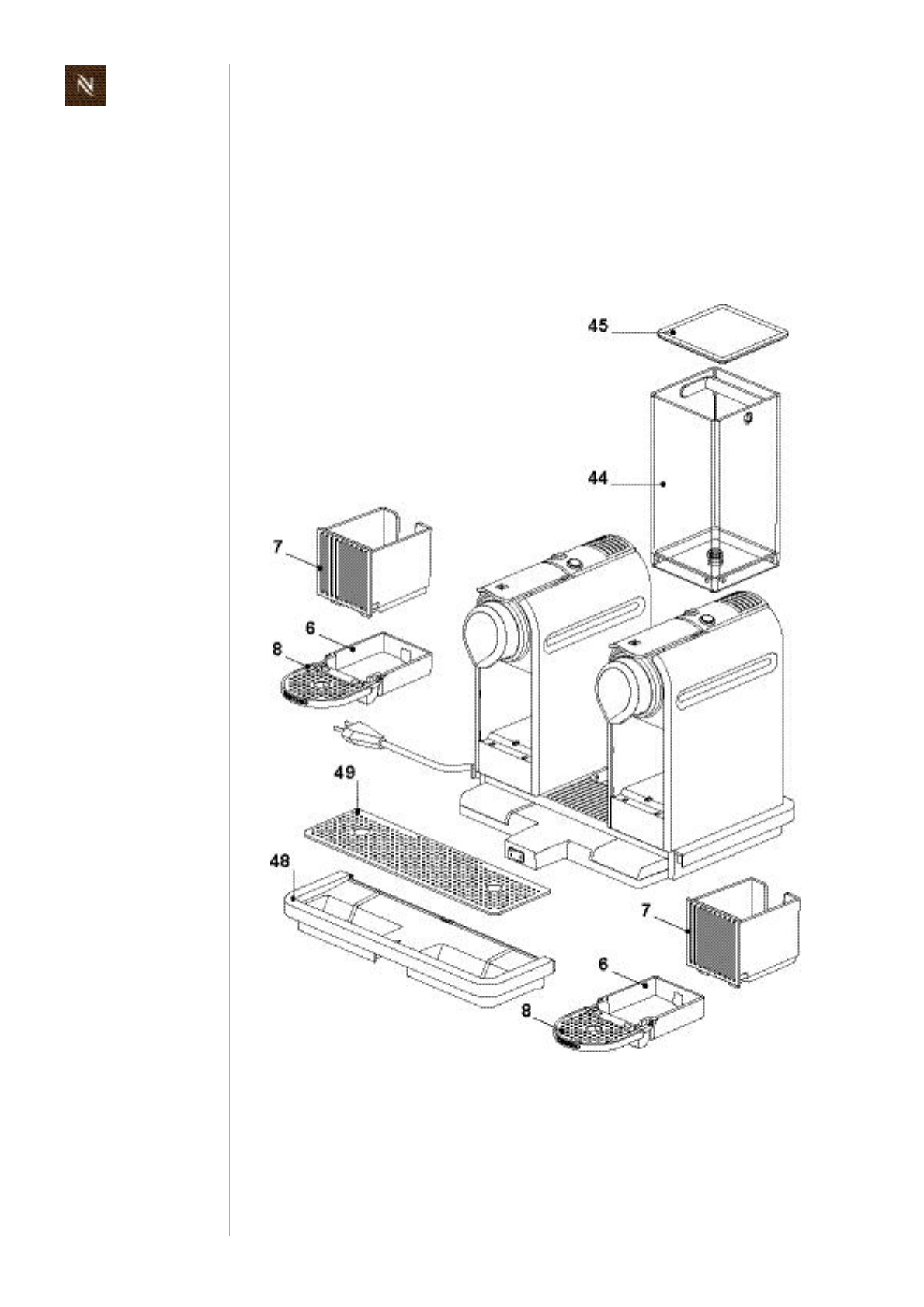 N

45

44

7

6

8

49

48

7

6

8