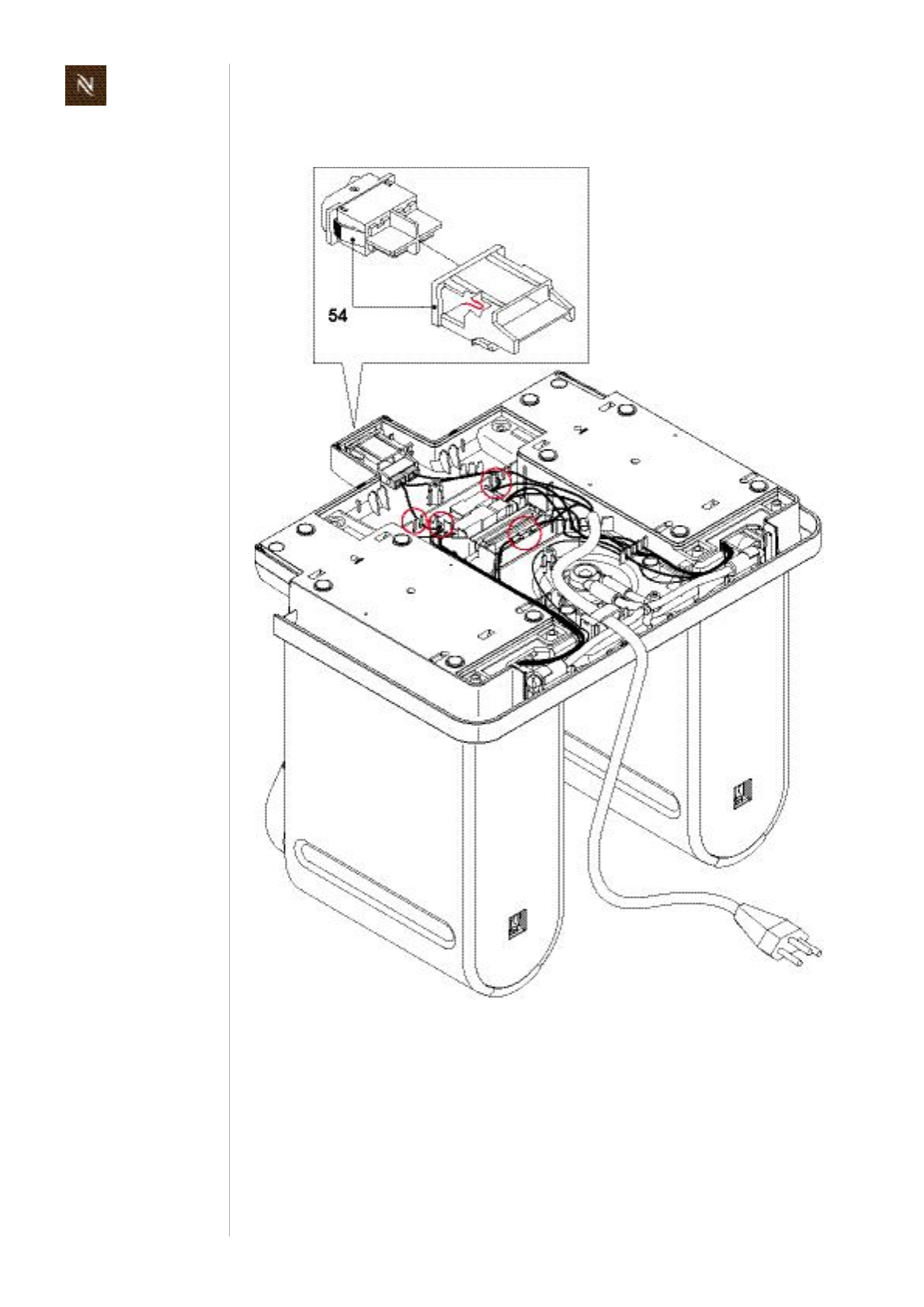 N

54