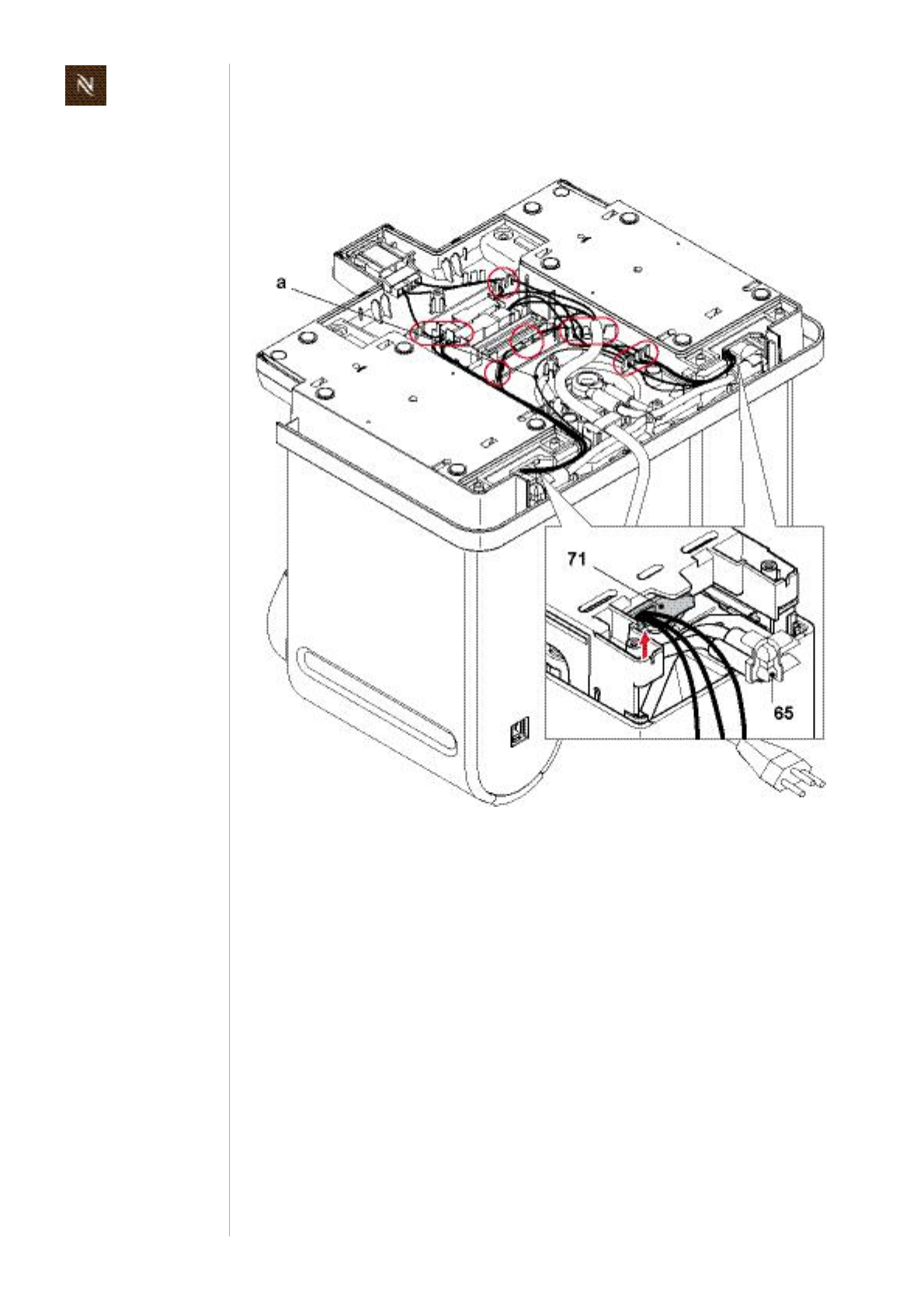 N

a

71

65