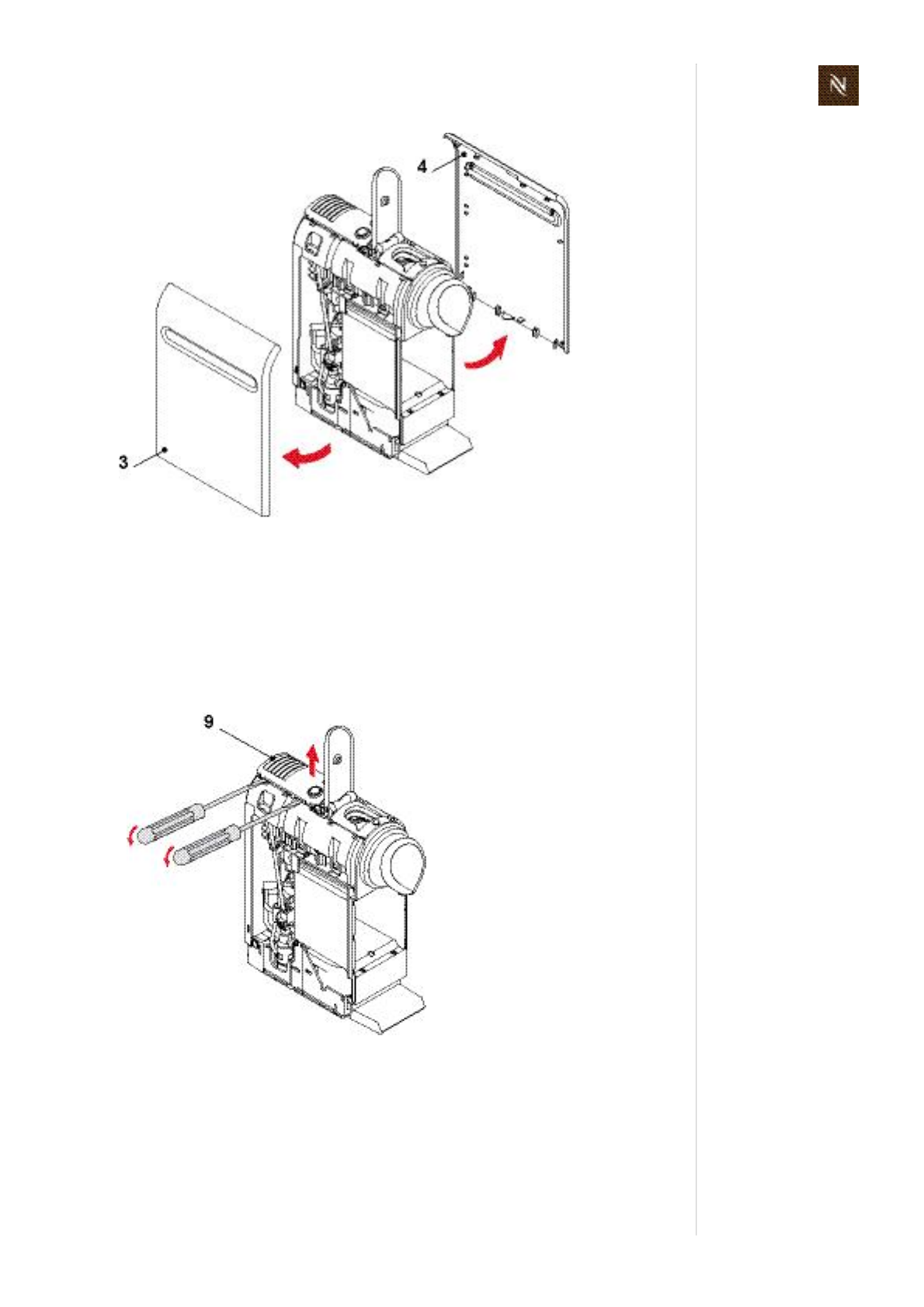 N

4

3

9