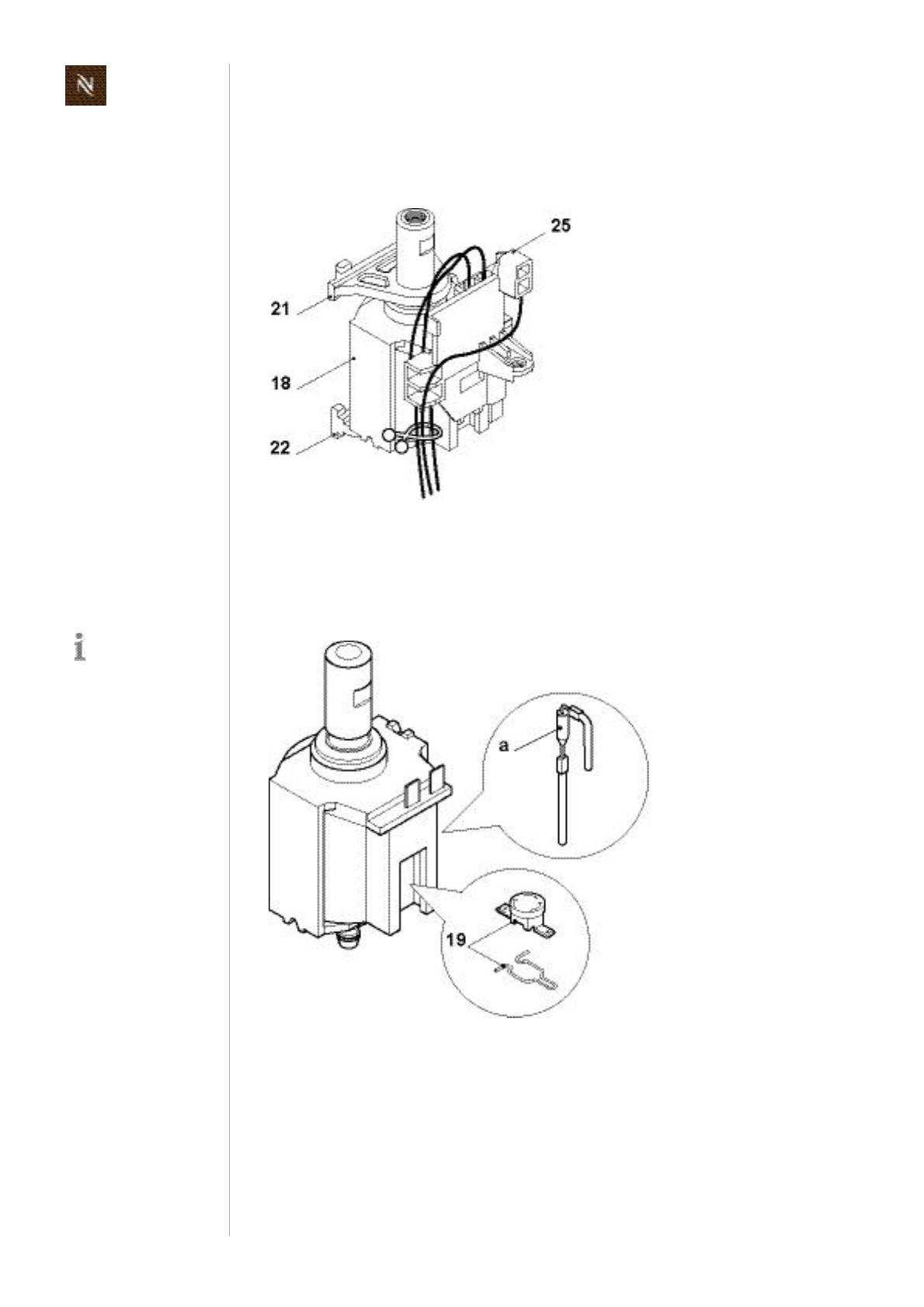 N

25

21

18

22

i

a

19