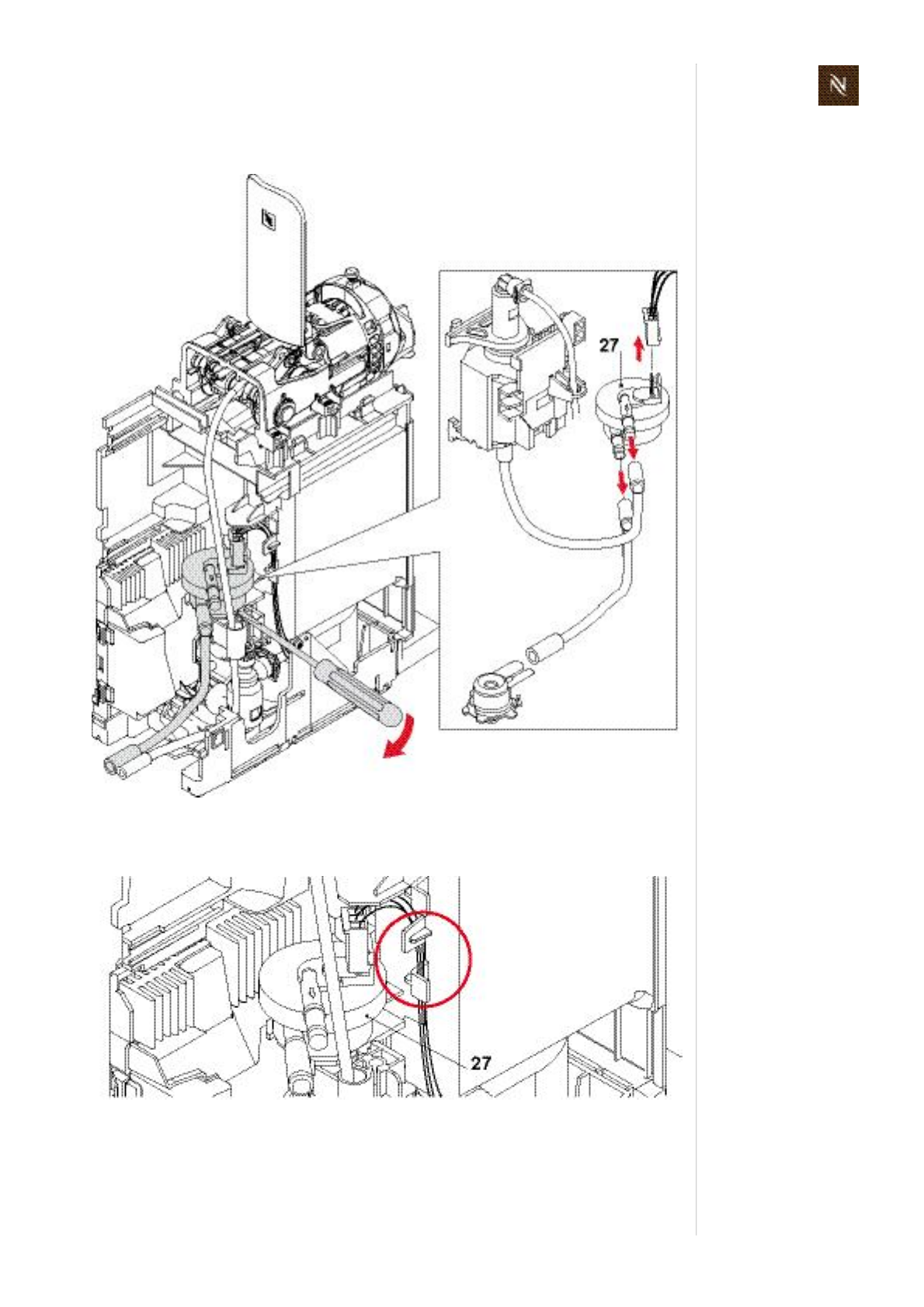 27

27