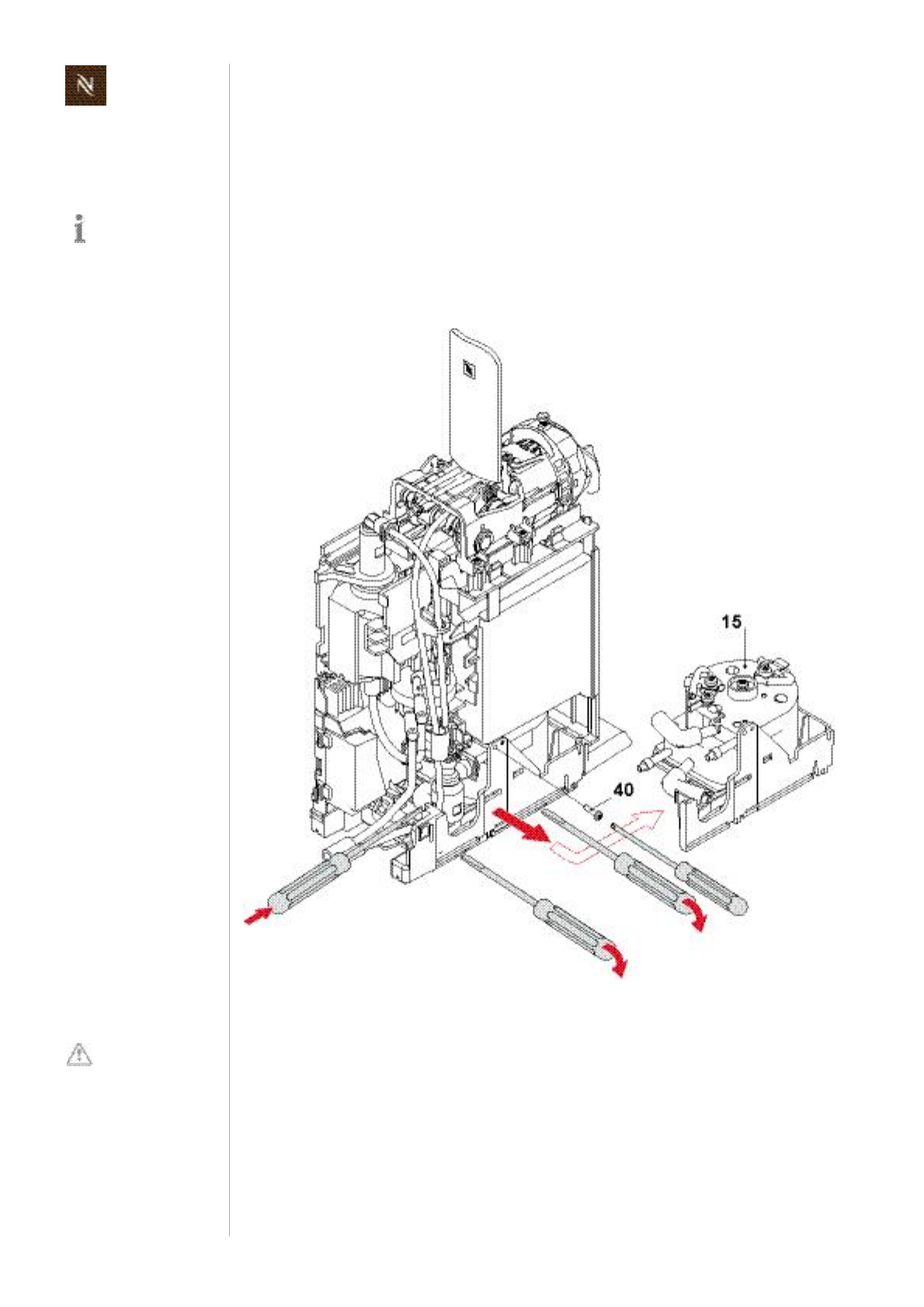 15

40