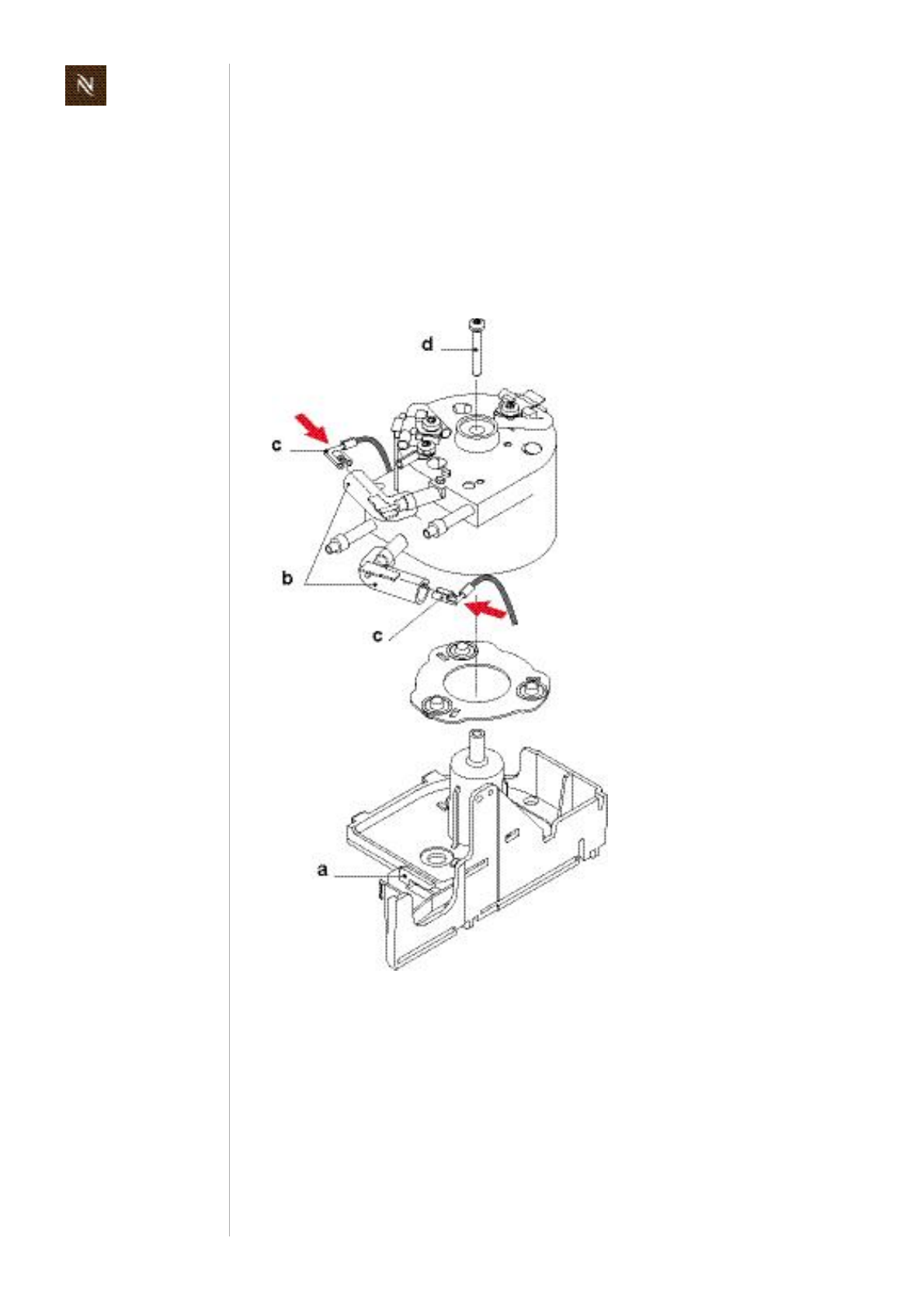 N

d

c

b

c

a