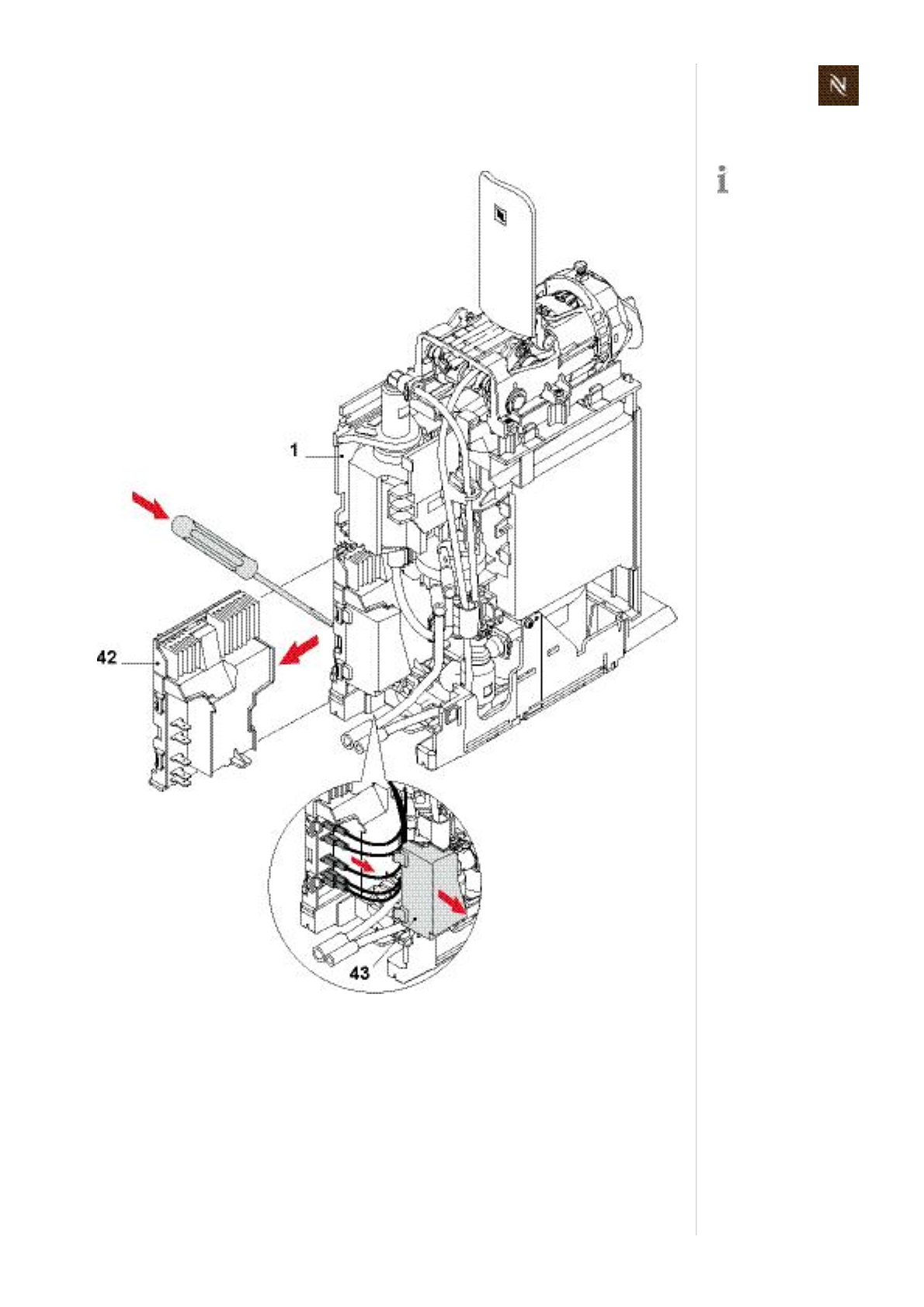 N

i

1

42

43