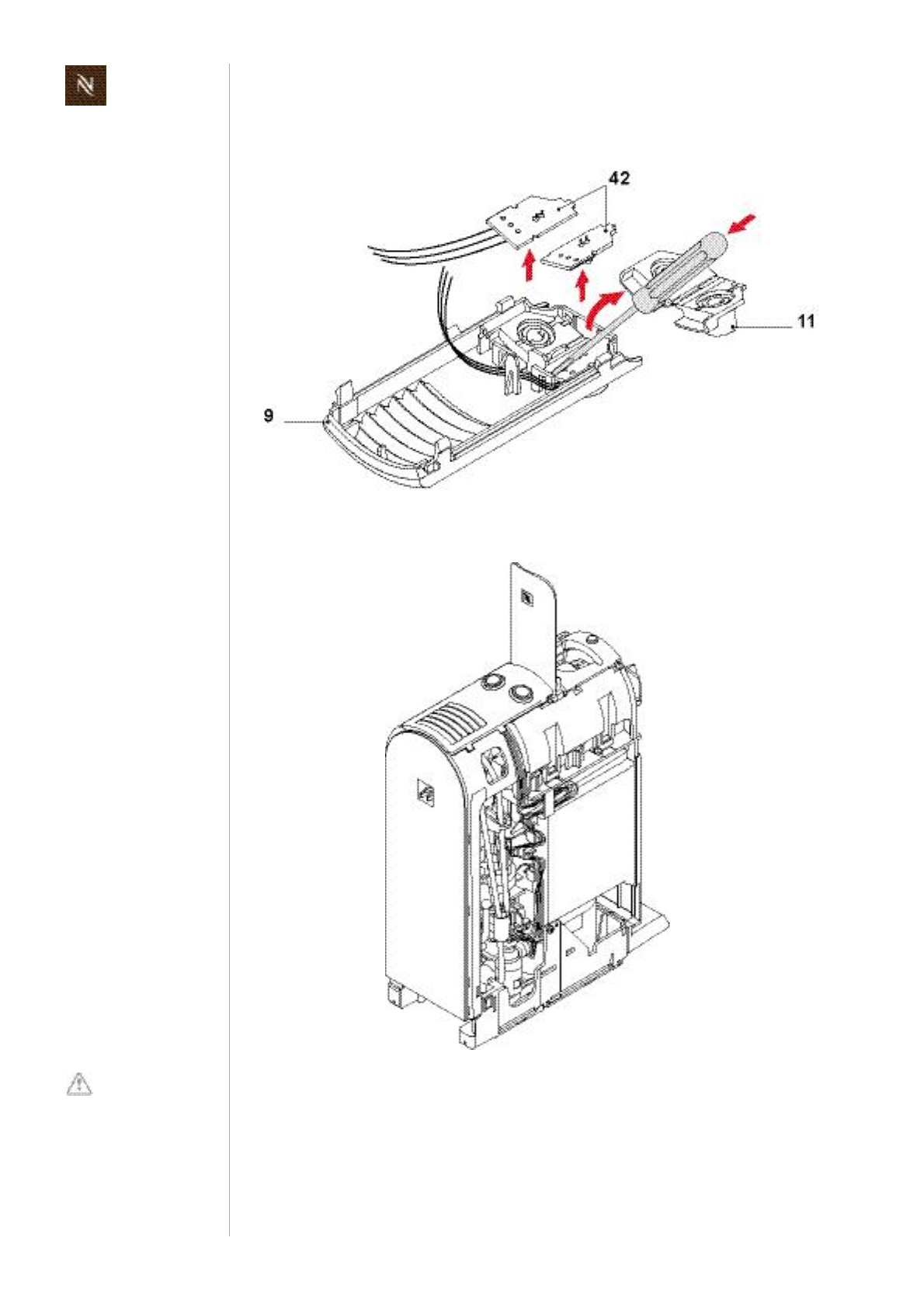 42

11

9