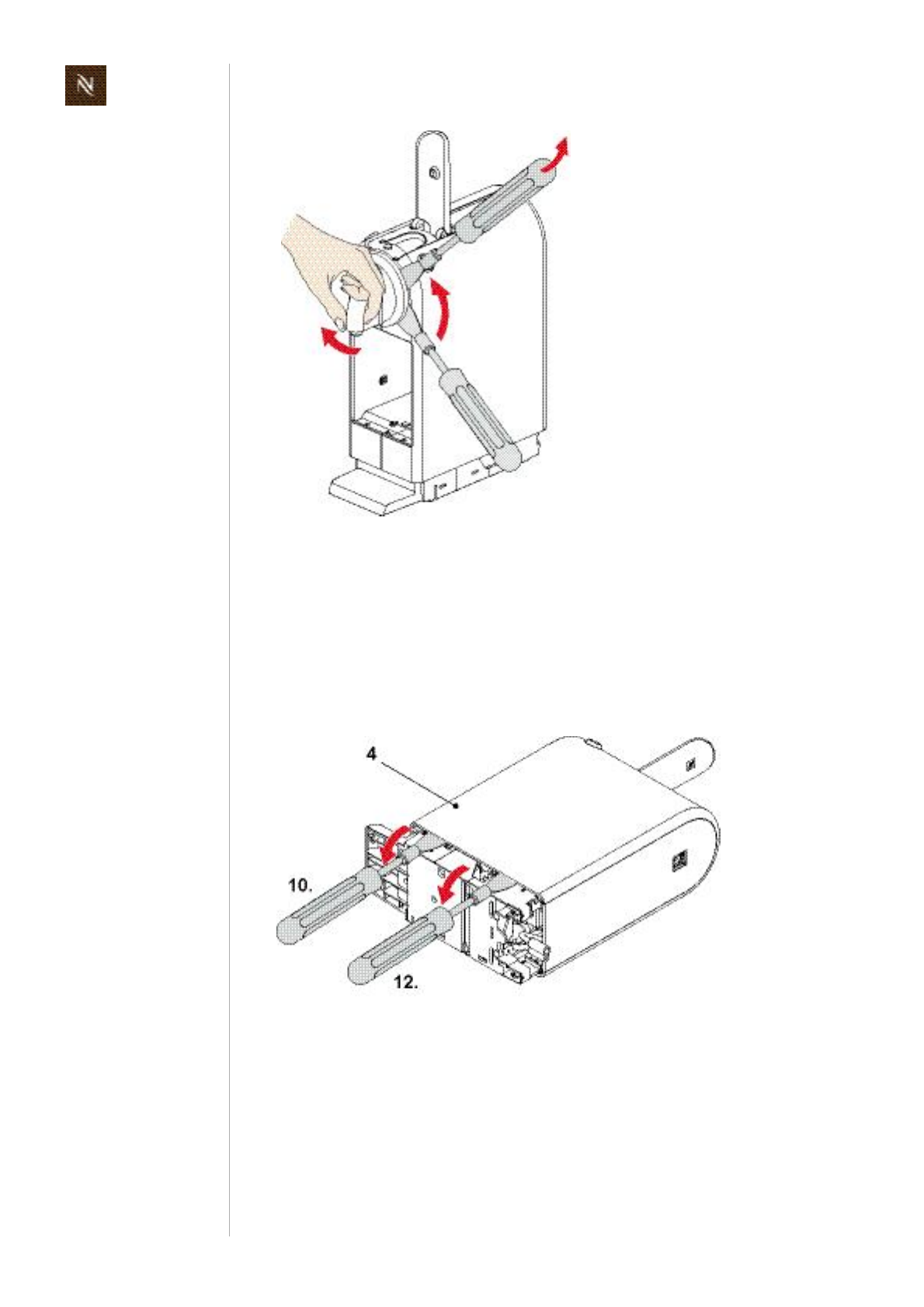 4

10.

12.