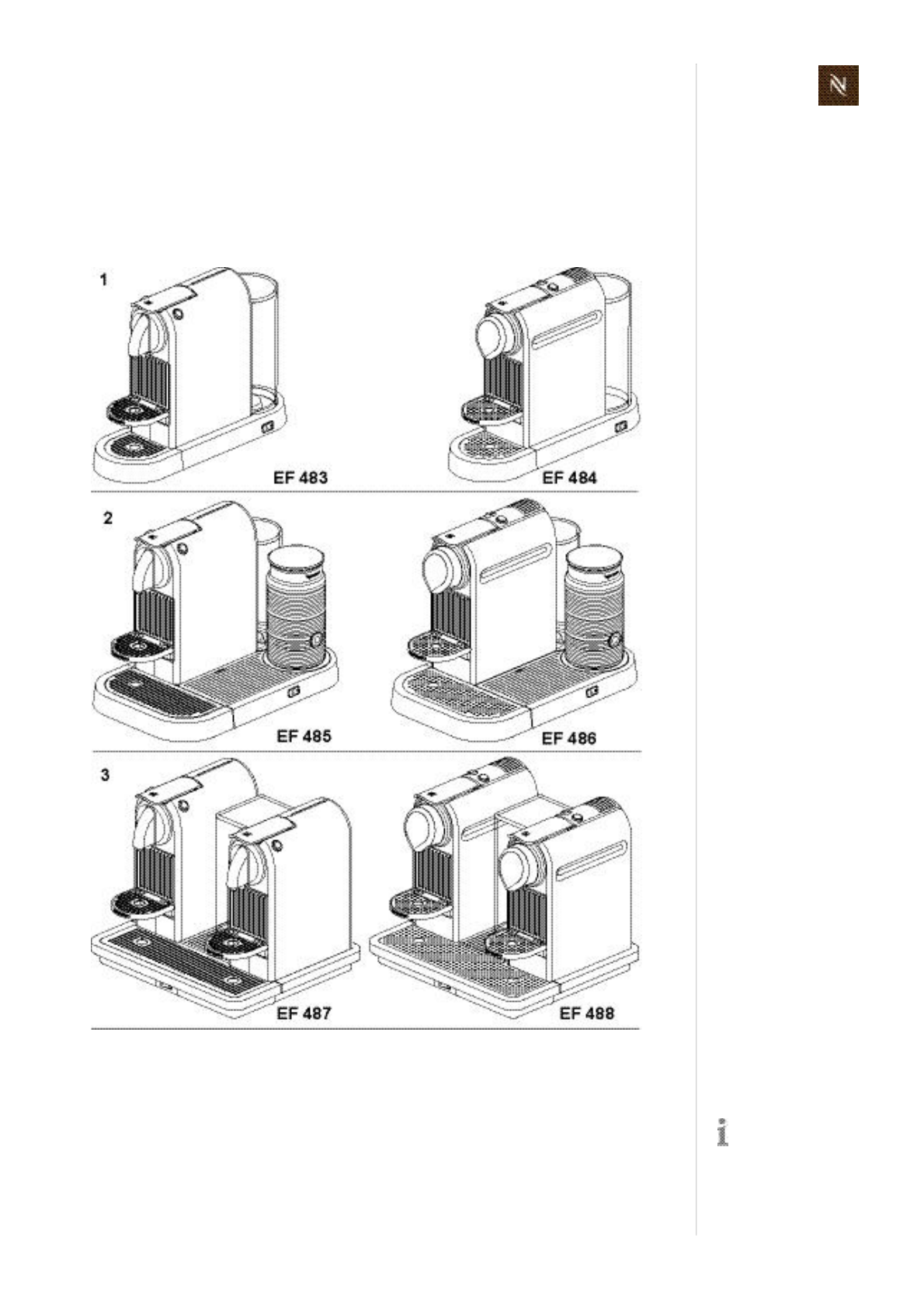 N

1

EF 483

EF 484

2

EF 485

EF 486

3

EF 487

EF 488

i