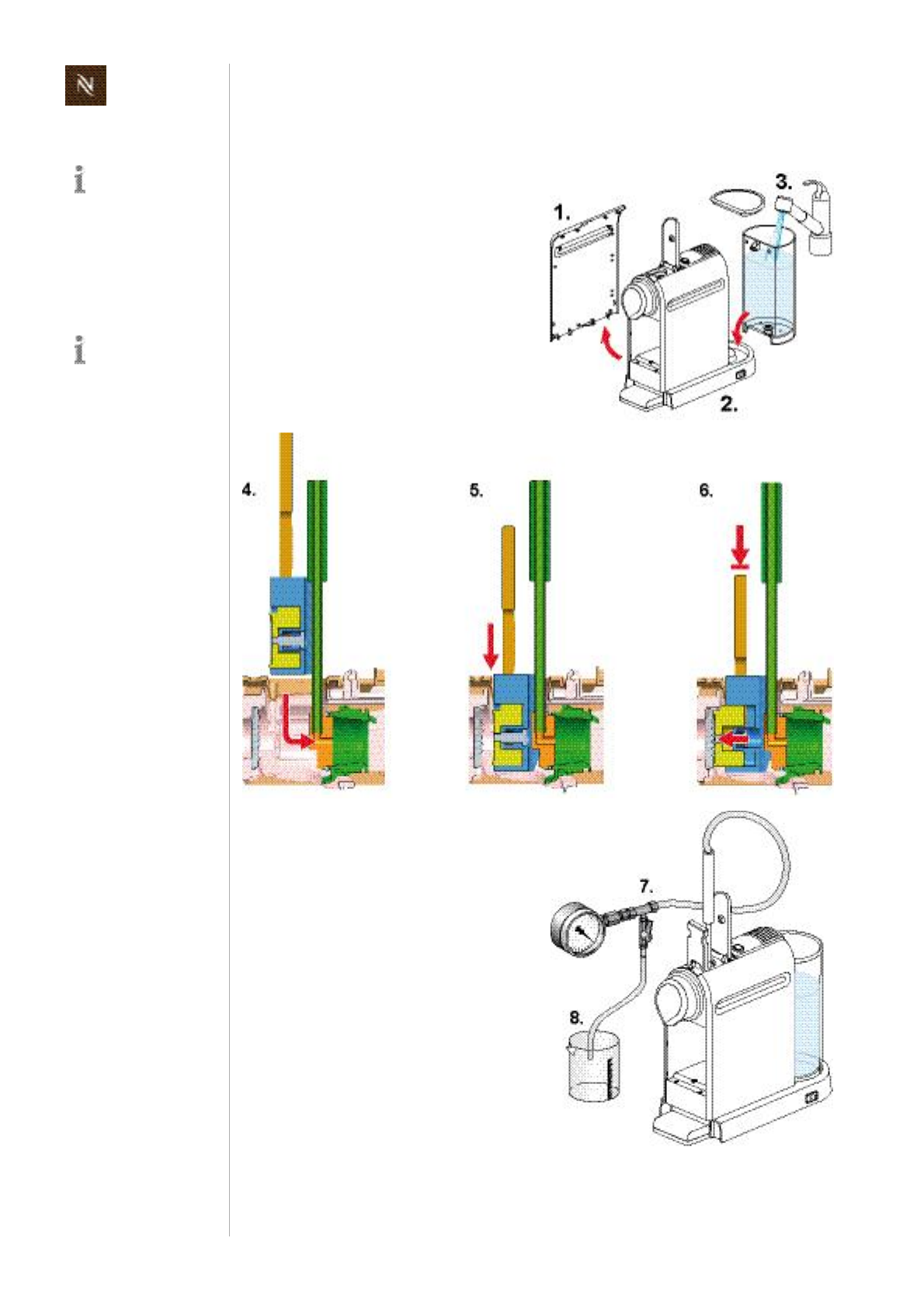 N

i

i

1.

3.

2.

4.

5.

6.

7.

8.