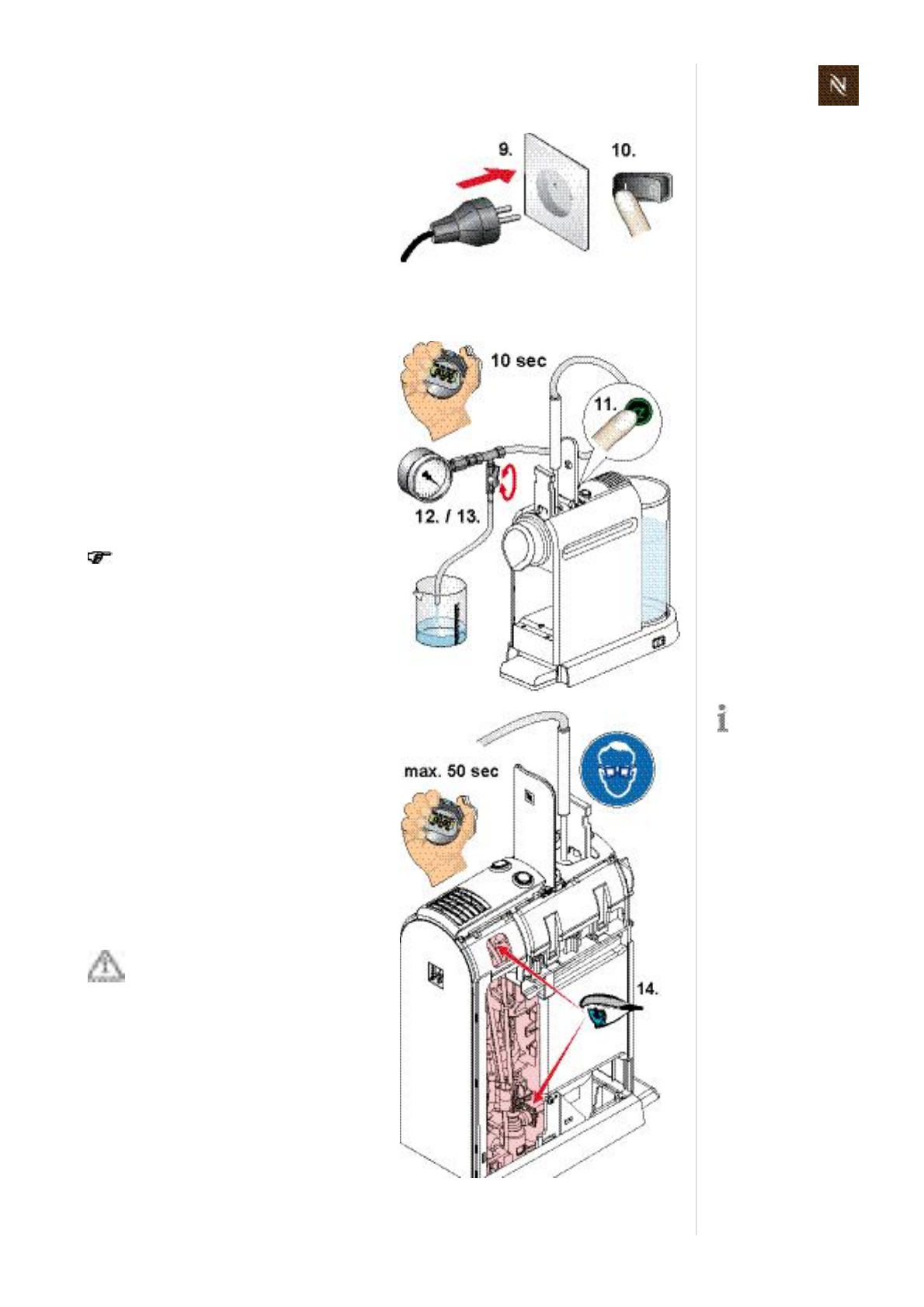 9.

10.

10 sec

11.

12. / 13.

max. 50 sec

14.