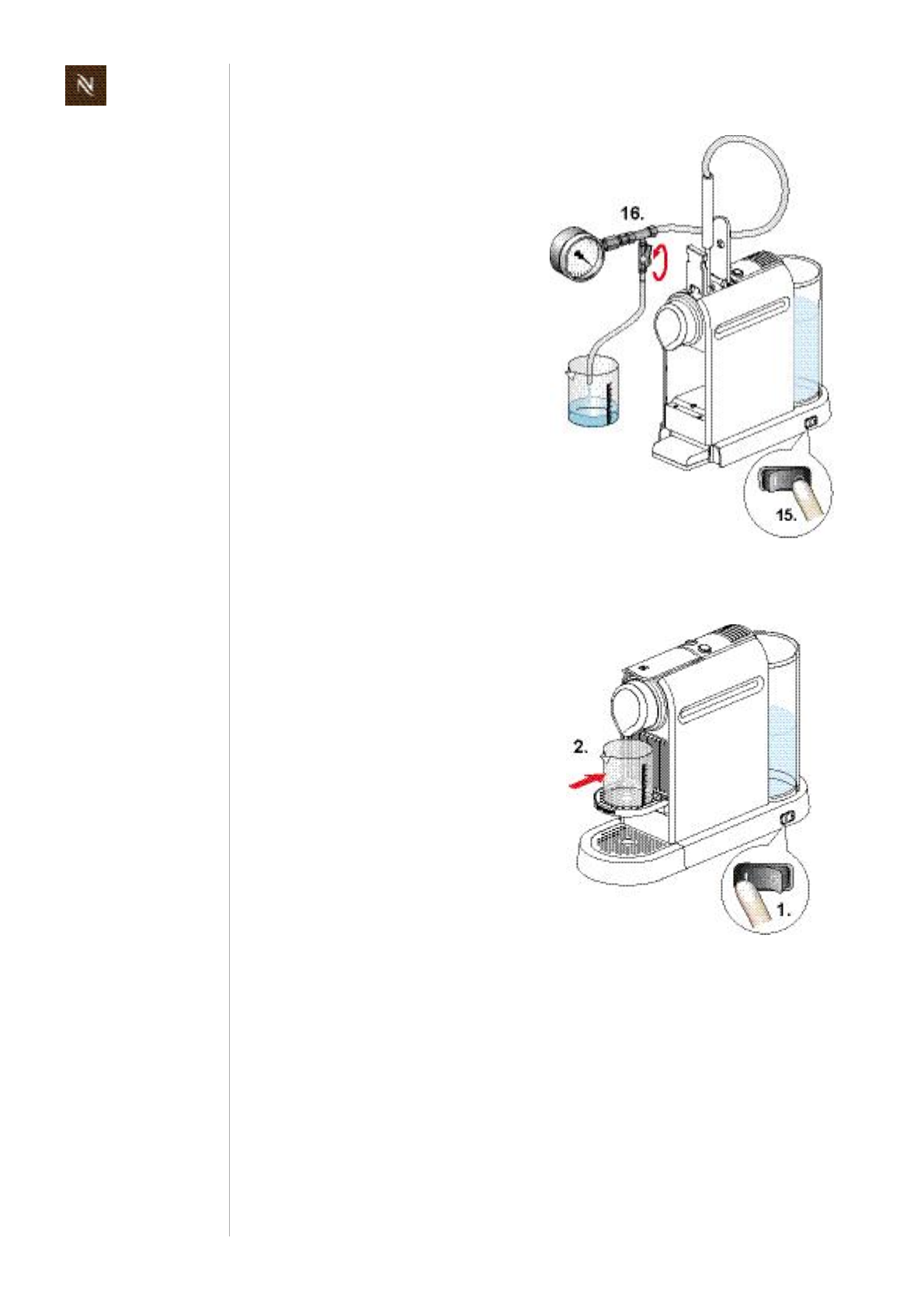 N

16.

15.

2.

1.