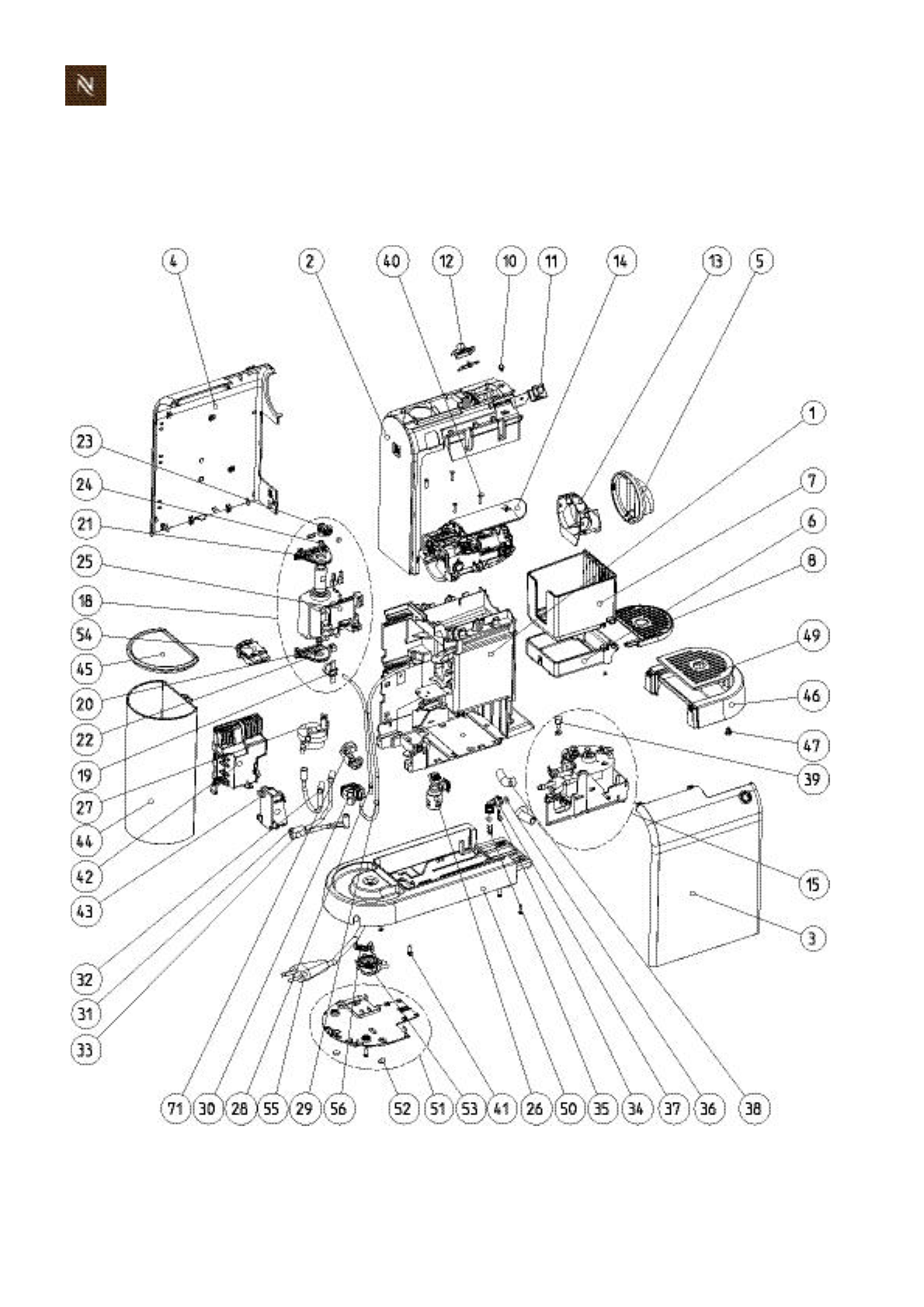 N

4
2
40
12
10
11
14
13
5
1
7
6
8
49
46
47
39
15
3
23
24
21
25
18
54
45
20
22
19
27
44
42
43
32
31
33
71
30
28
55
29
56
52
51
53
41
26
50
35
34
37
36
38