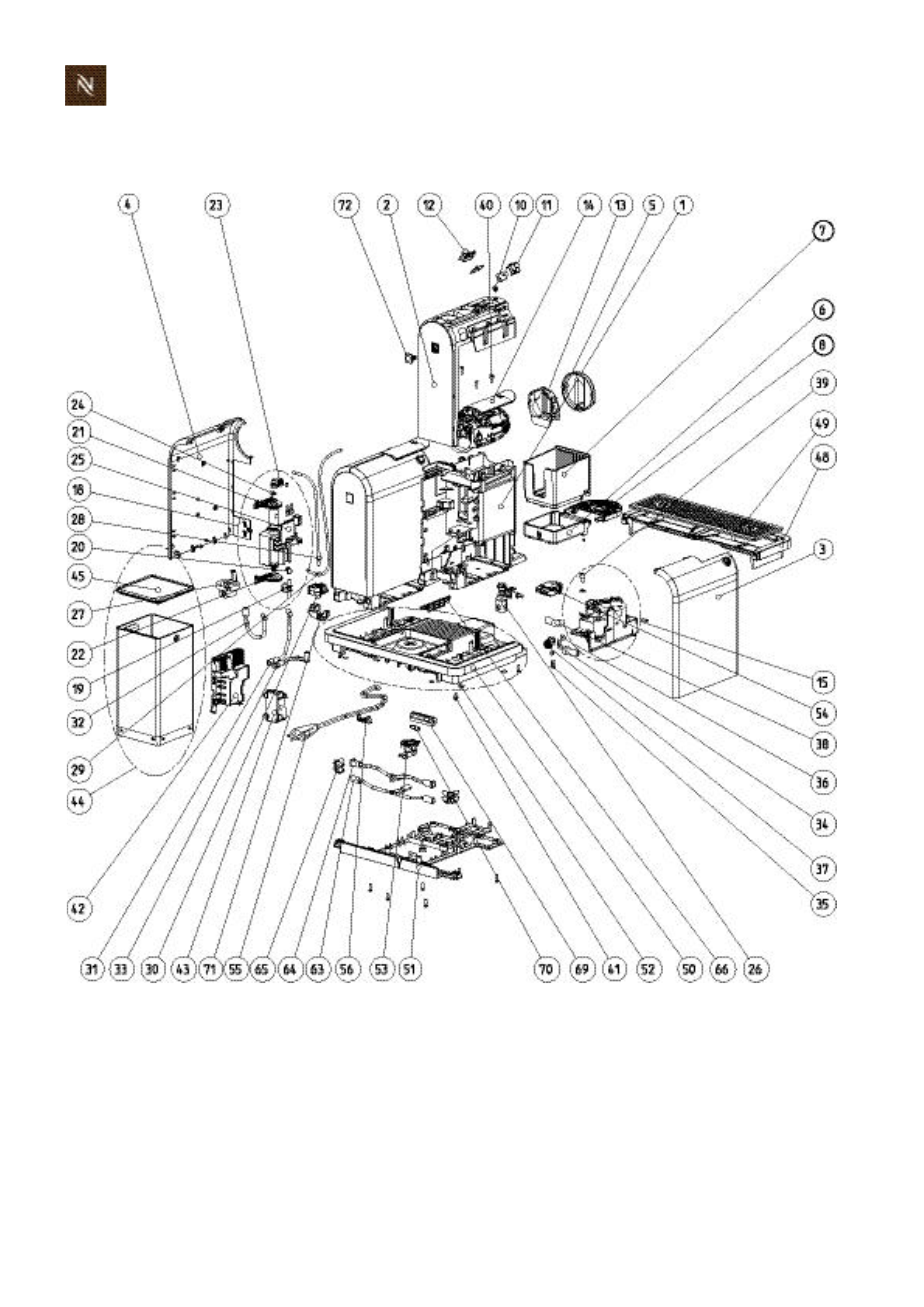 N

4
23
72
2
12
40
10
11
14
13
5
1
7
6
8
39
49
48
3
24
21
25
18
28
20
45
27
22
19
32
29
44
42
15
54
38
36
34
37
35
31
33
30
43
71
55
65
64
63
56
53
51
70
69
41
52
50
66
26