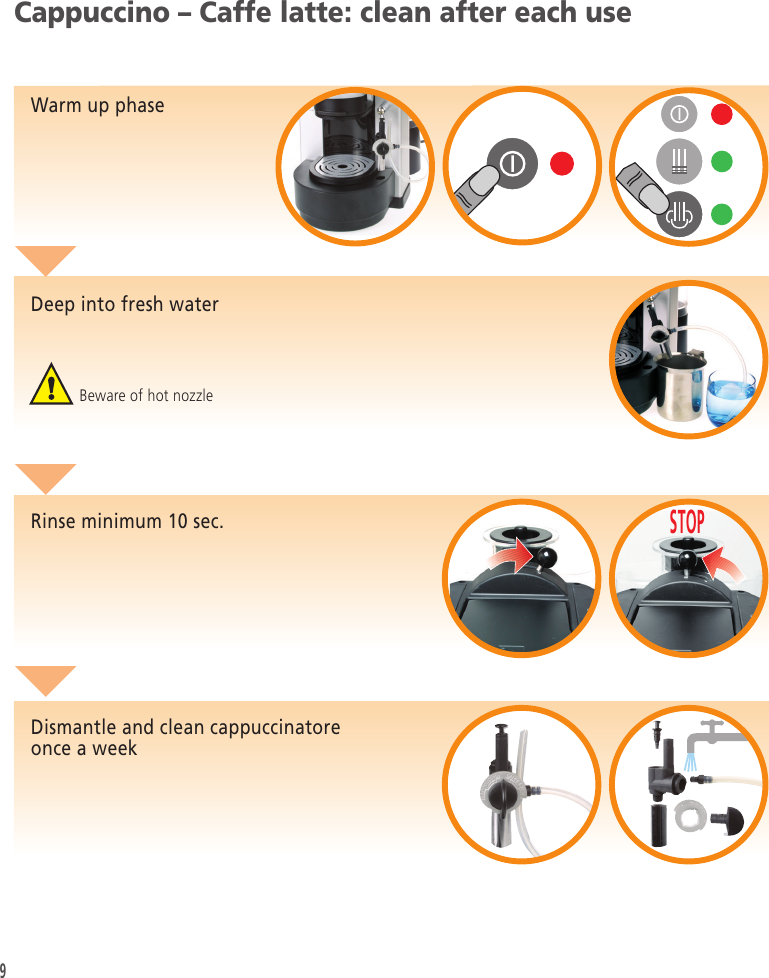 Cappuccino – Caffe latte: clean after each use

Warm up phase

Deep into fresh water

Beware of hot nozzle

Rinse minimum 10 sec.

STOP

Dismantle and clean cappuccinatore once a week

9