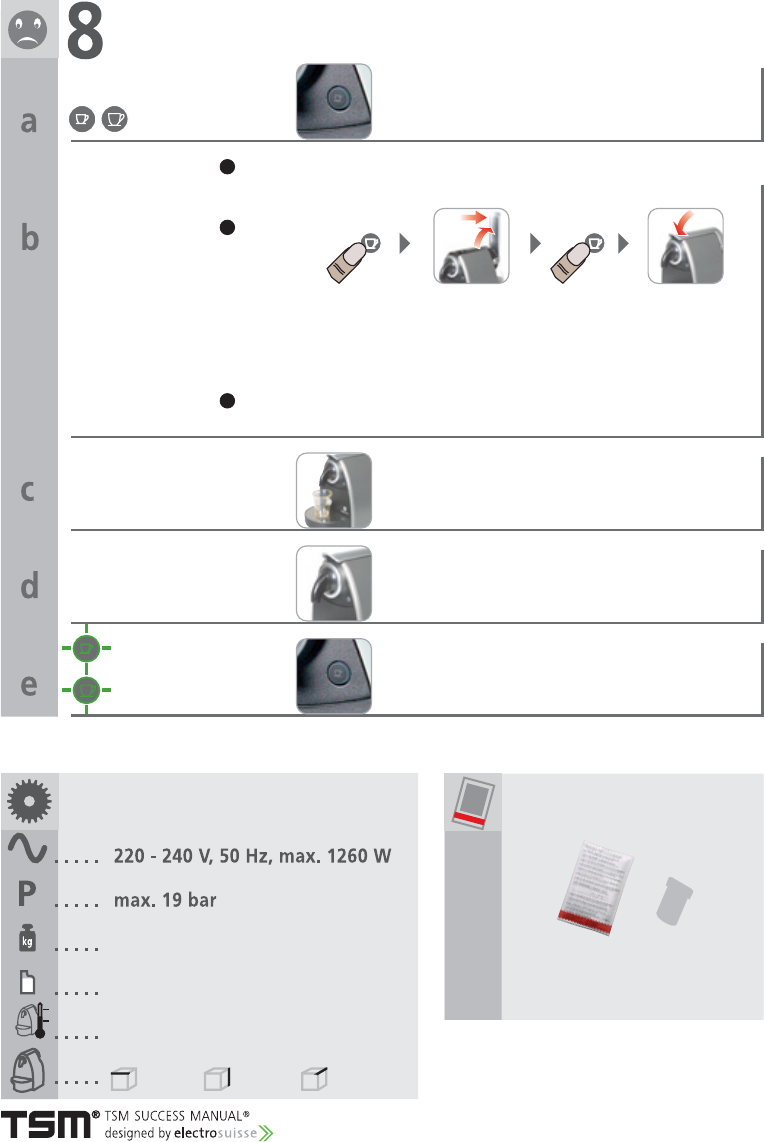 8

a

b

c

d

e

..... 220 - 240 V, 50 Hz, max. 1260 W

P ..... max. 19 bar

kg .....

.....

.....

.....

TSM® TSM SUCCESS MANUAL®
designed by electrosuisse