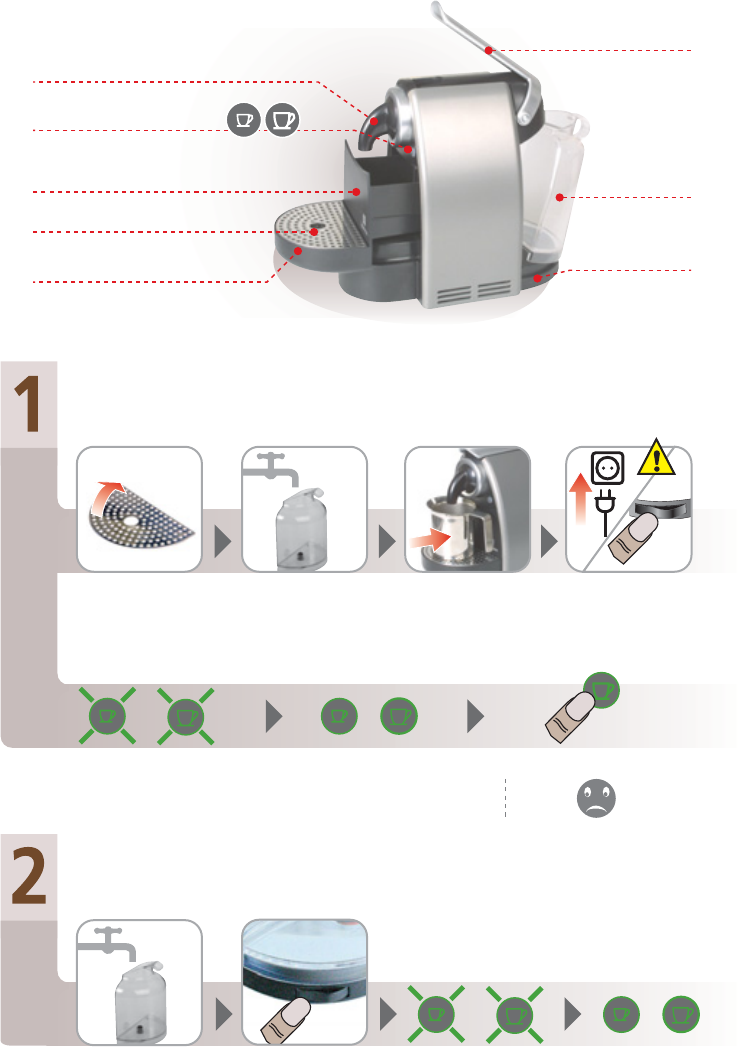 1

2