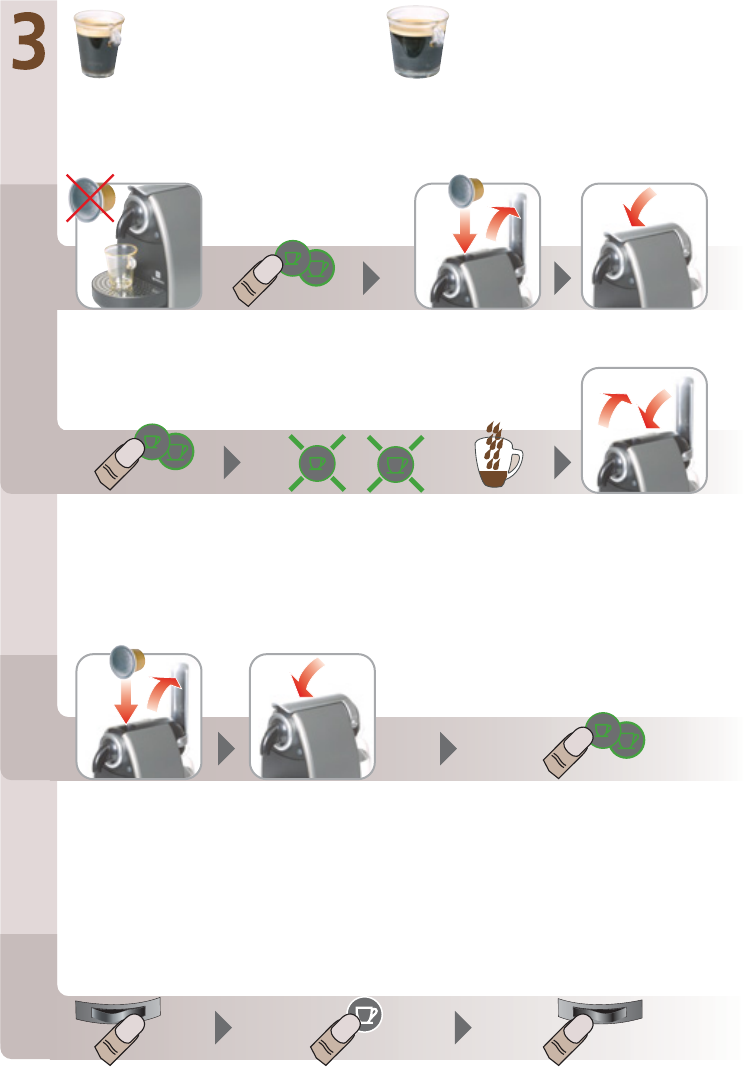 3