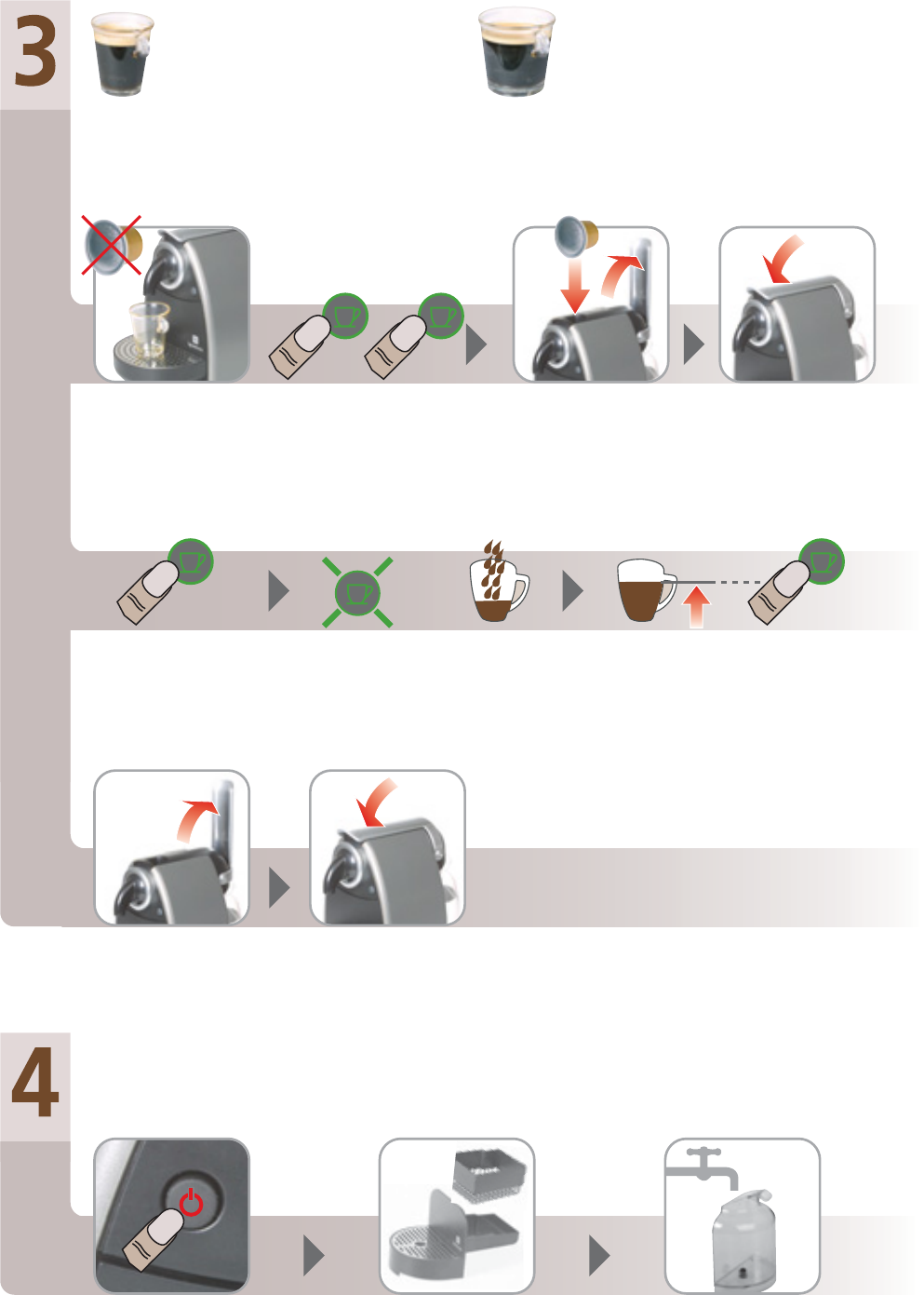 3

4