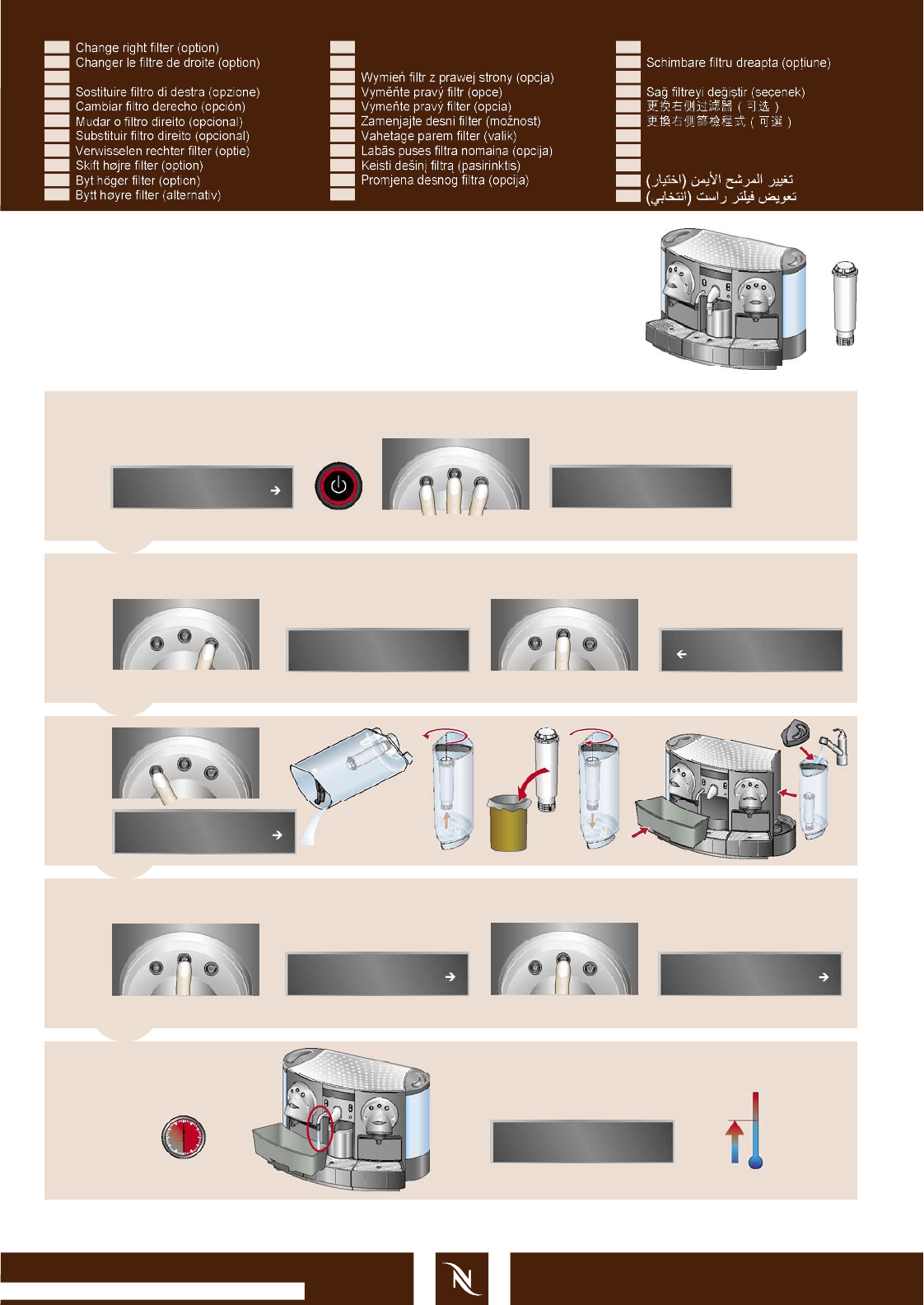 Change right filter (option)
Changer le filtre de droite (option)

Sostituire filtro di destra (opzione)
Cambiar filtro derecho (opción)
Mudar o filtro direito (opcional)
Substituir filtro direito (opcional)
Verwisselen rechter filter (optie)
Skift højre filter (option)
Byt höger filter (option)
Bytt høyre filter (alternativ)

Wymień filtr z prawej strony (opcja)
Vyměňte pravý filtr (opce)
Vymeňte pravý filter (opcia)
Zamenjajte desni filter (možnost)
Vahetage parem filter (valik)
Labās puses filtra nomaiņa (opcija)
Keisti dešinį filtrą (pasirinktis)
Promjena desnog filtra (opcija)

Schimbare filtru dreapta (opțiune)

Sağ filtreyi değiştir (seçenek)
更换右侧过滤器（可选）
更換右側篩檢程式（可選）

تغيير المرشح الأيمن (اختيار)
تعويض فيلتر راست (انتخابي)