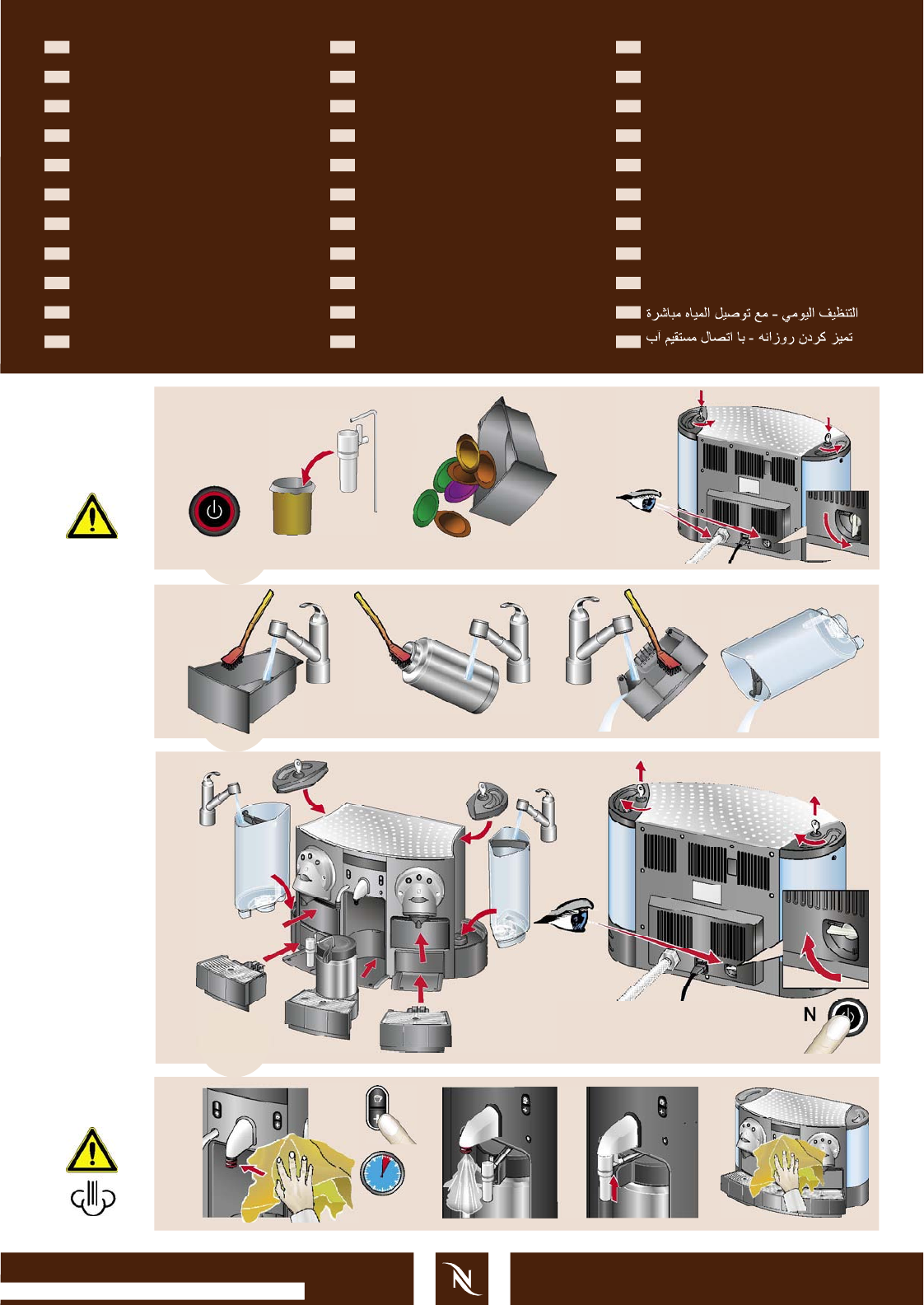 التنظيف اليومي – مع توصيل المياه مباشرة
تميز كردن روزانه - با اتصال مستقيم آب

N