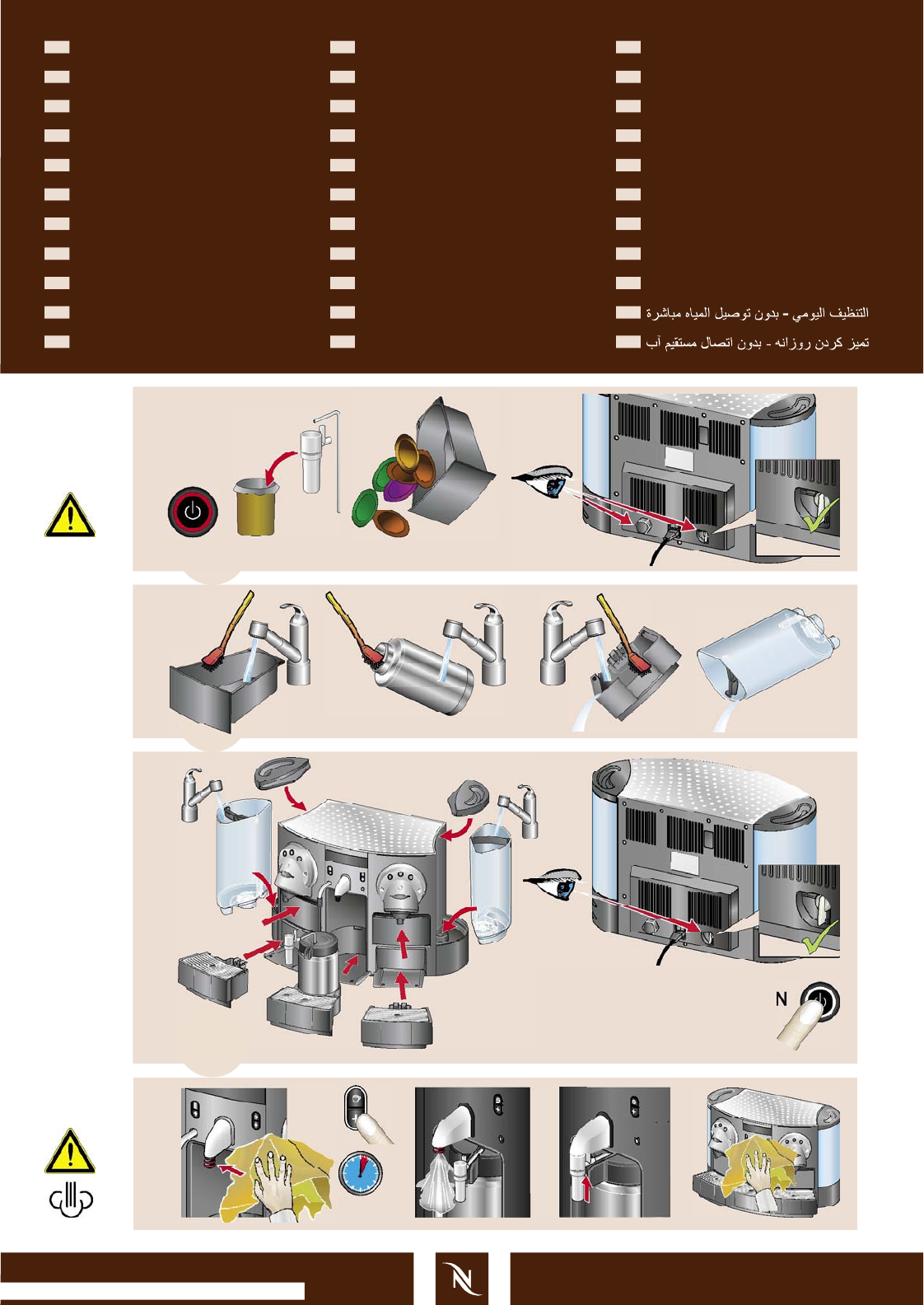 التنظيف اليومي - بدون توصيل المياه مباشرة

تميز كردن روزانه - بدون اتصال مستقيم آب

N