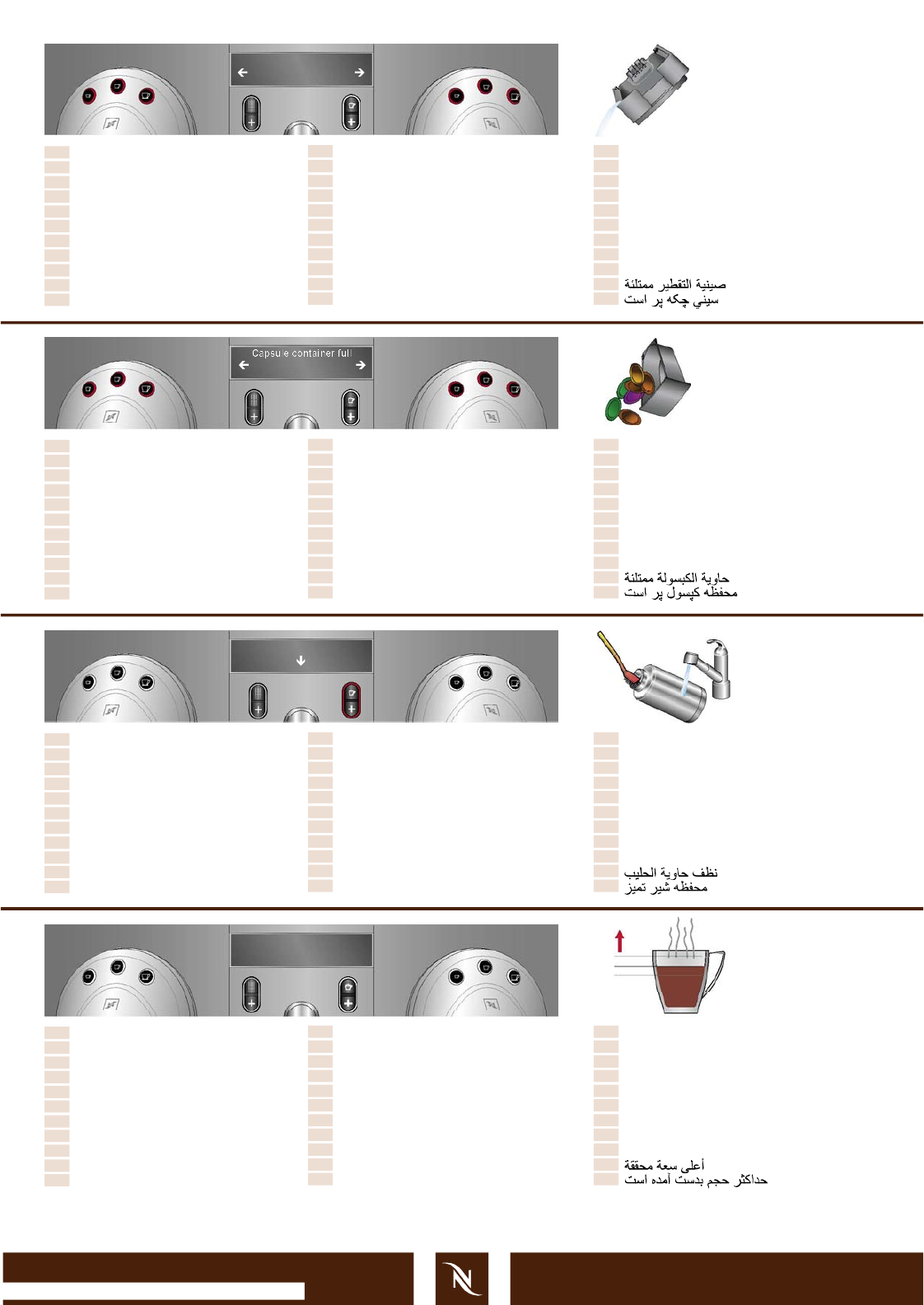 صينية التقطير ممتلئة
سيني چكه پر است

Capsule container full

حاوية الكبسولة ممتلئة
محفظه كپسول پر است

نظف حاوية الحليب
محفظه شير تميز

أعلى سعة محققة
حداكثر حجم بدست آمده است