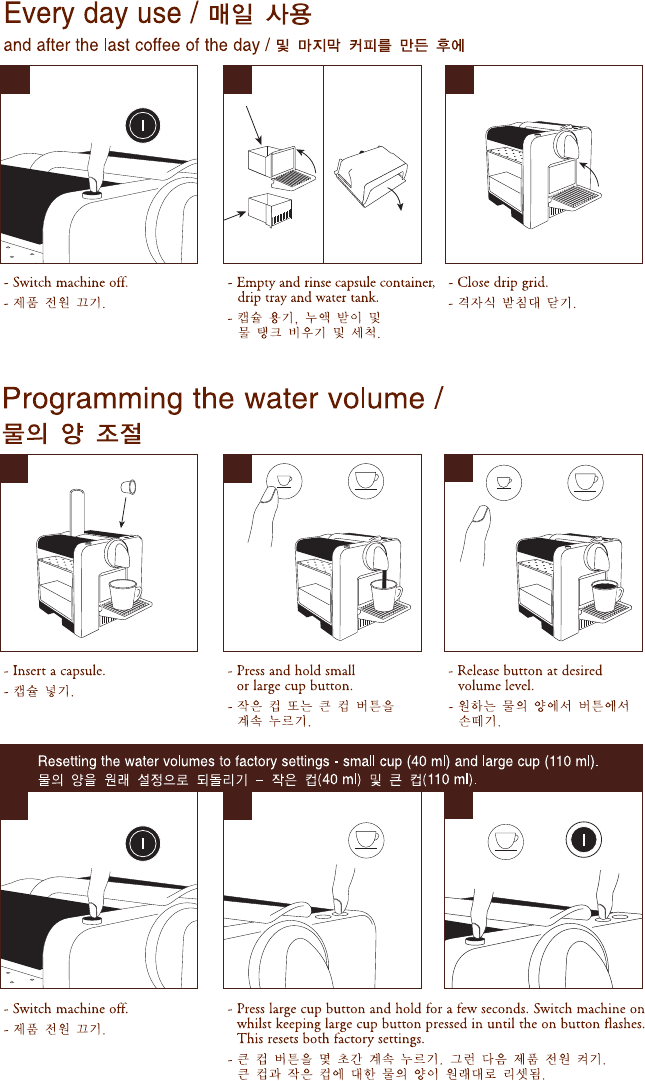 Every day use / 매일 사용

and after the last coffee of the day / 및 마지막 커피를 만든 후에

- Switch machine off.
- 제품 전원 끄기.

- Empty and rinse capsule container, drip tray and water tank.
- 캡슐 용기, 누액 받이 및 물 탱크 비우기 및 세척.

- Close drip grid.
- 격자식 받침대 닫기.

Programming the water volume / 물의 양 조절

- Insert a capsule.
- 캡슐 넣기.

- Press and hold small or large cup button.
- 작은 컵 또는 큰 컵 버튼을 계속 누르기.

- Release button at desired volume level.
- 원하는 물의 양에서 버튼에서 손떼기.

Resetting the water volumes to factory settings - small cup (40 ml) and large cup (110 ml).
물의 양을 원래 설정으로 되돌리기 – 작은 컵(40 ml) 및 큰 컵(110 ml).

- Switch machine off.
- 제품 전원 끄기.

- Press large cup button and hold for a few seconds. Switch machine on whilst keeping large cup button pressed in until the on button flashes. This resets both factory settings.
- 큰 컵 버튼을 몇 초간 계속 누르기. 그런 다음 제품 전원 켜기. 큰 컵과 작은 컵에 대한 물의 양이 원래대로 리셋됨.